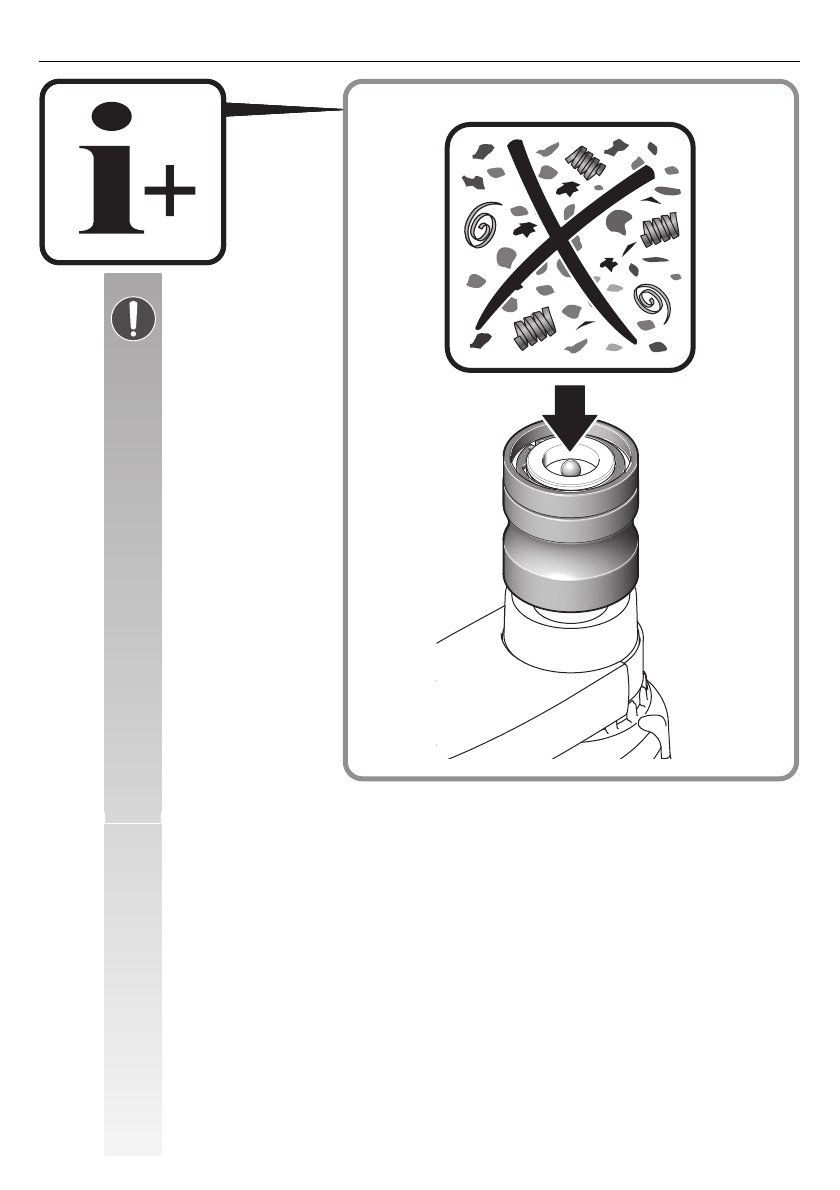 i+