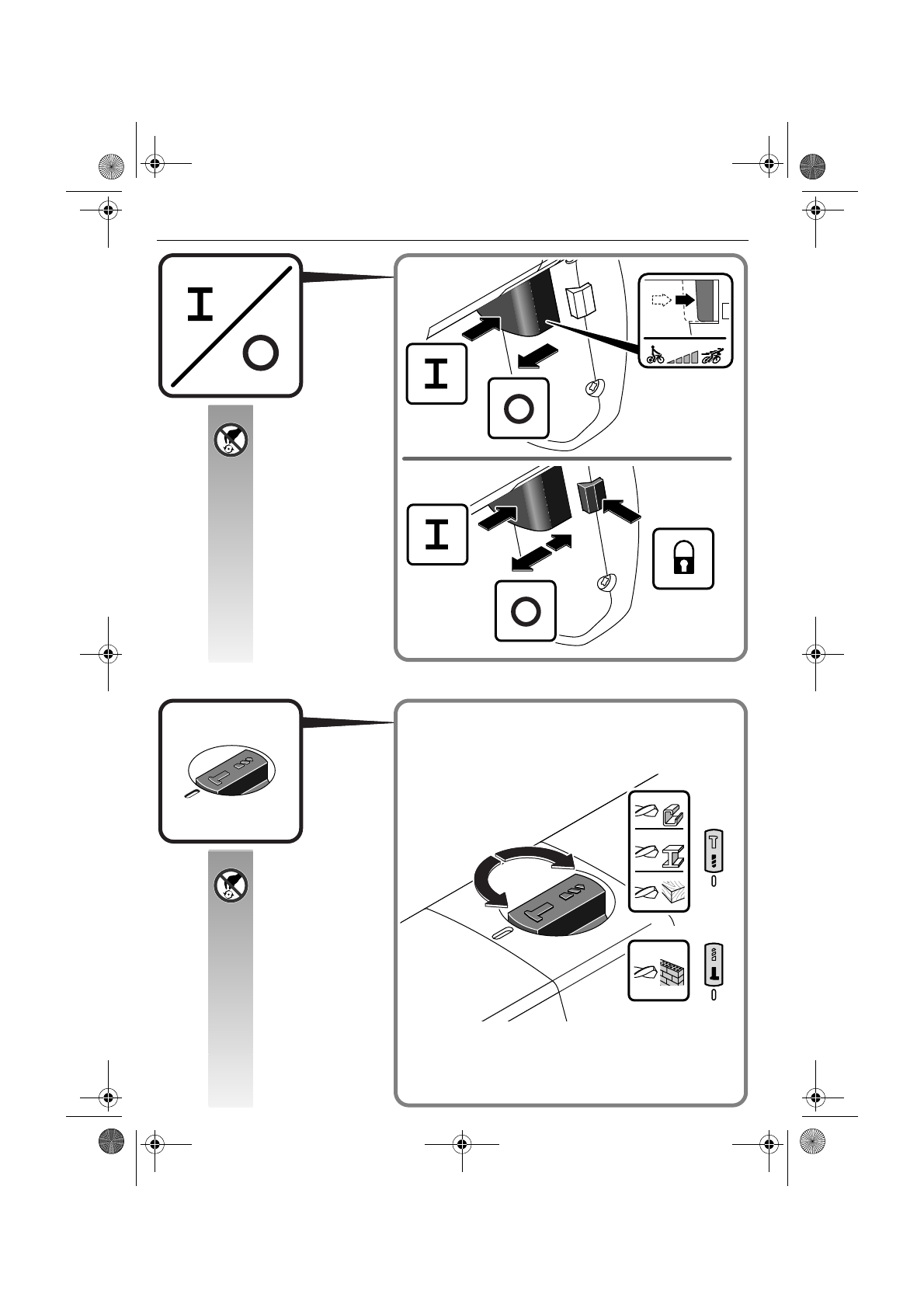 I
O
I
O
I
O