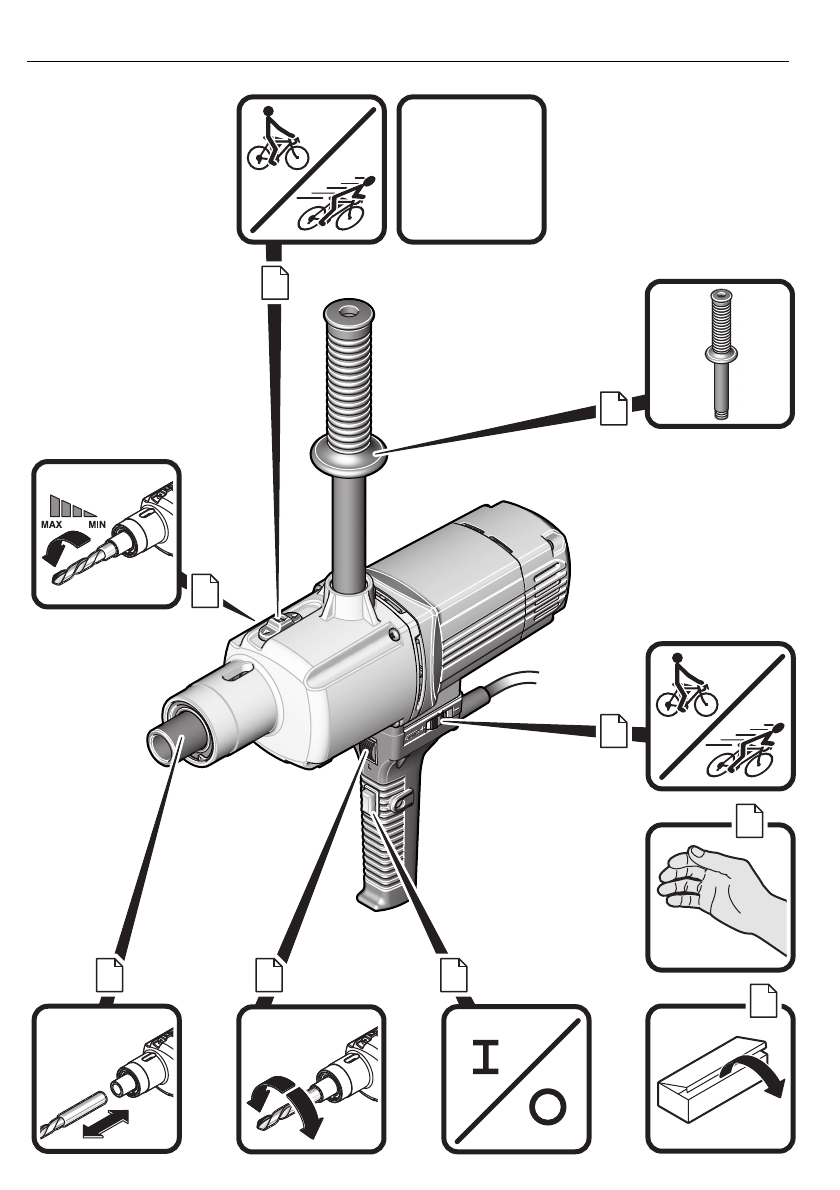 MAX MIN

I

O