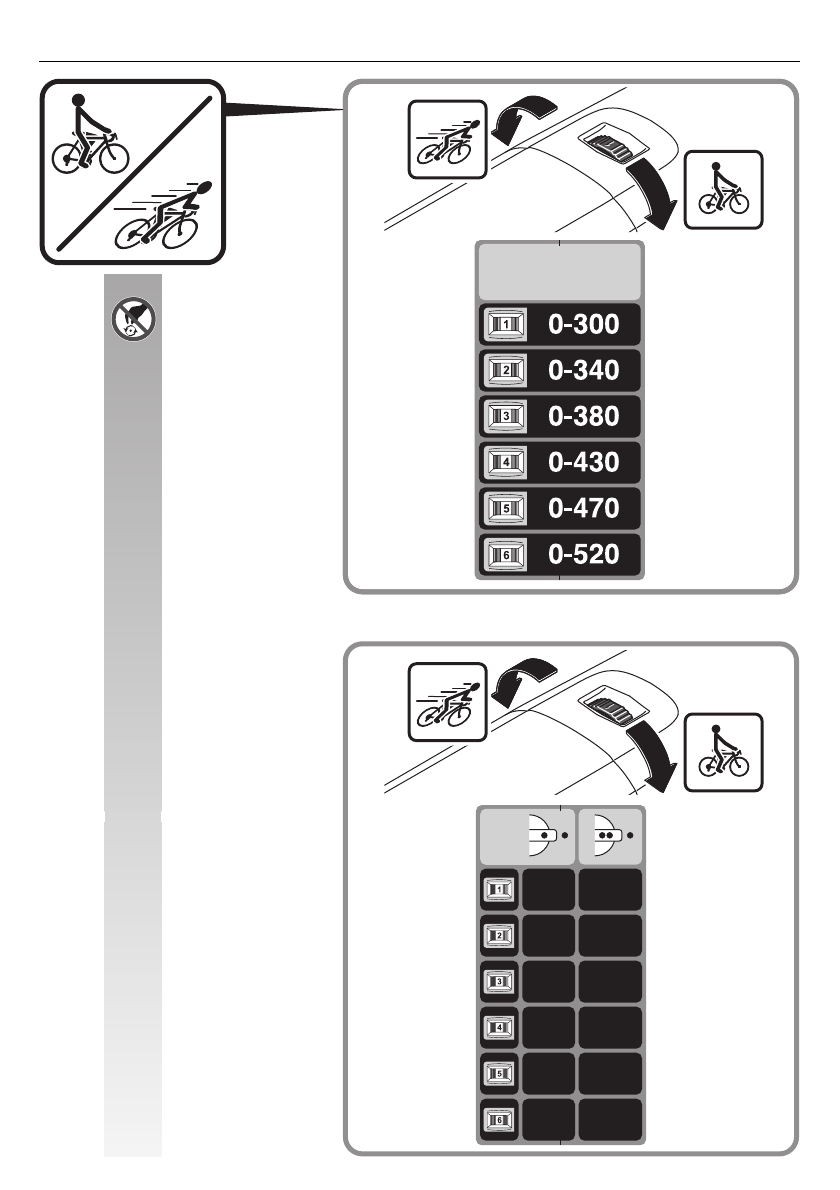 | | |
|---|---|
| 1 | 0-300 |
| 2 | 0-340 |
| 3 | 0-380 |
| 4 | 0-430 |
| 5 | 0-470 |
| 6 | 0-520 |

1
2
3
4
5
6