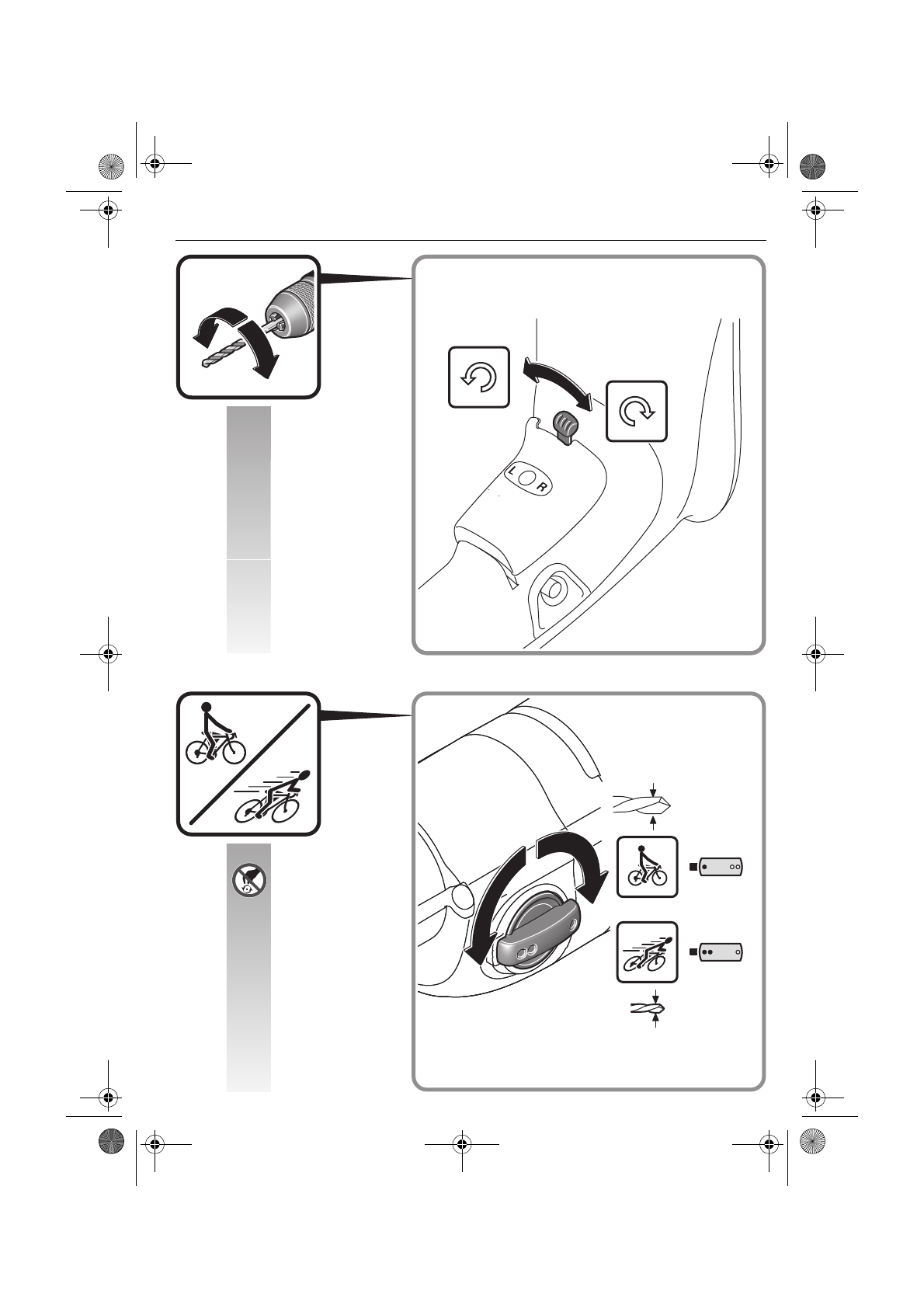 L R