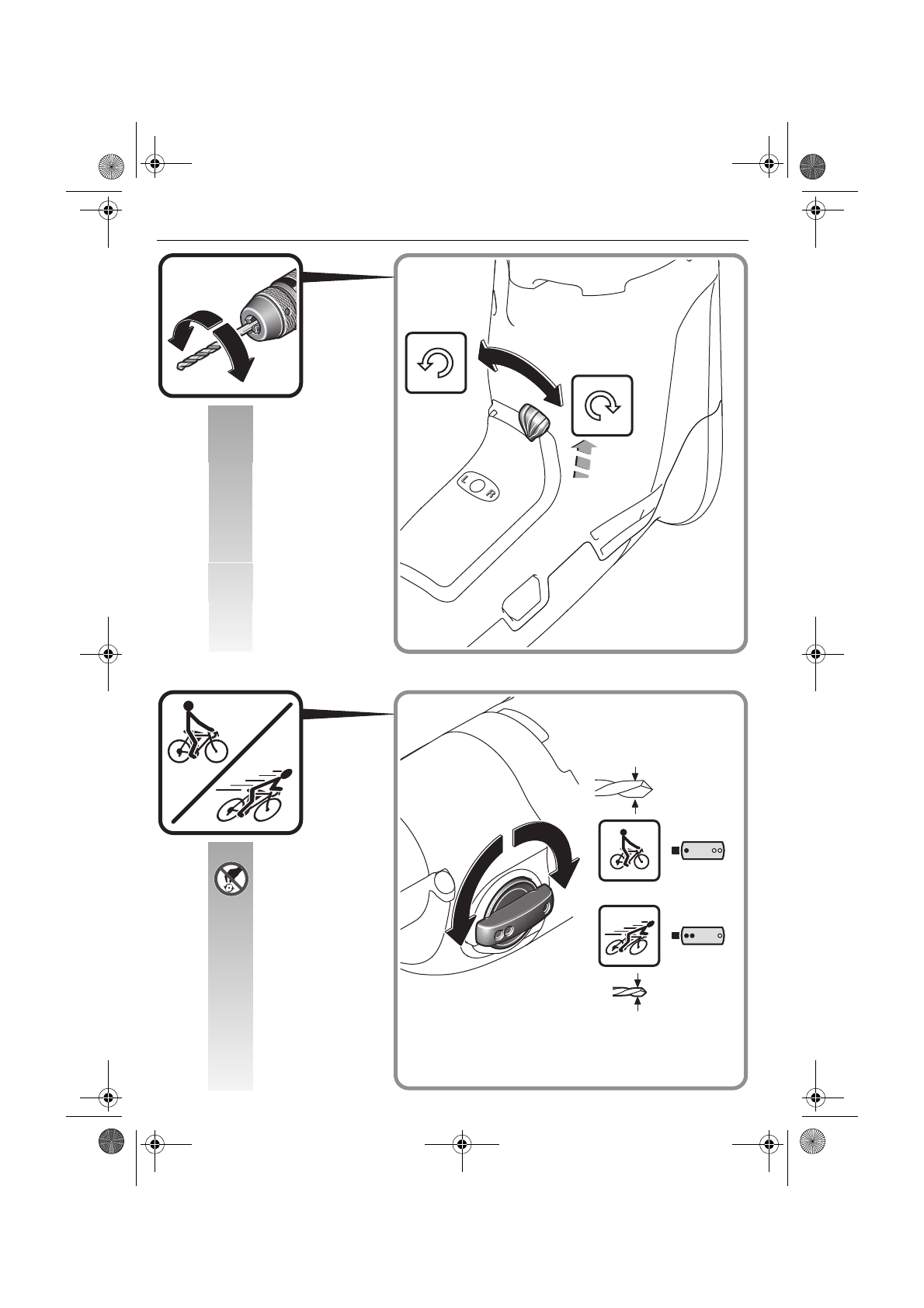 L R