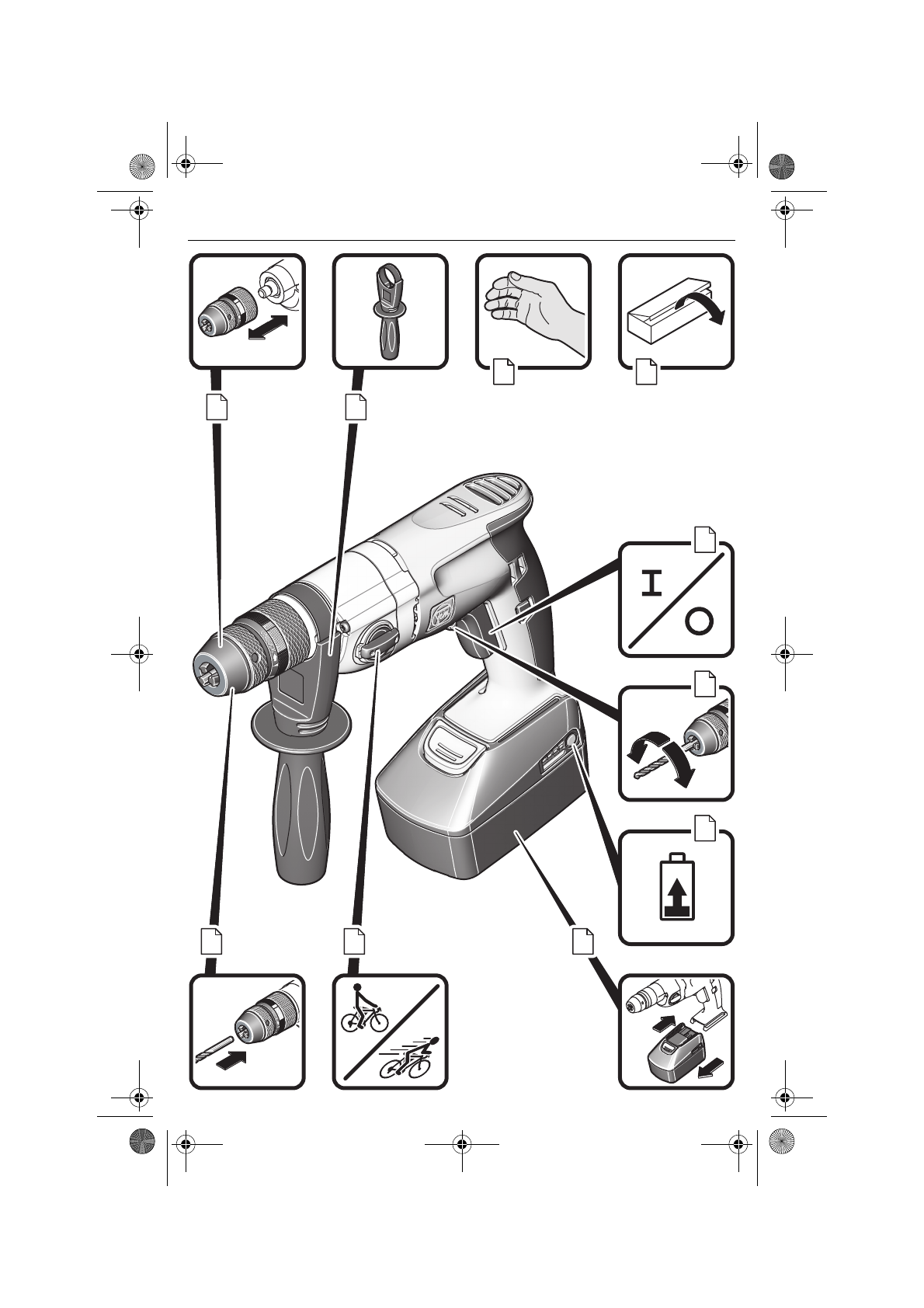 I
O