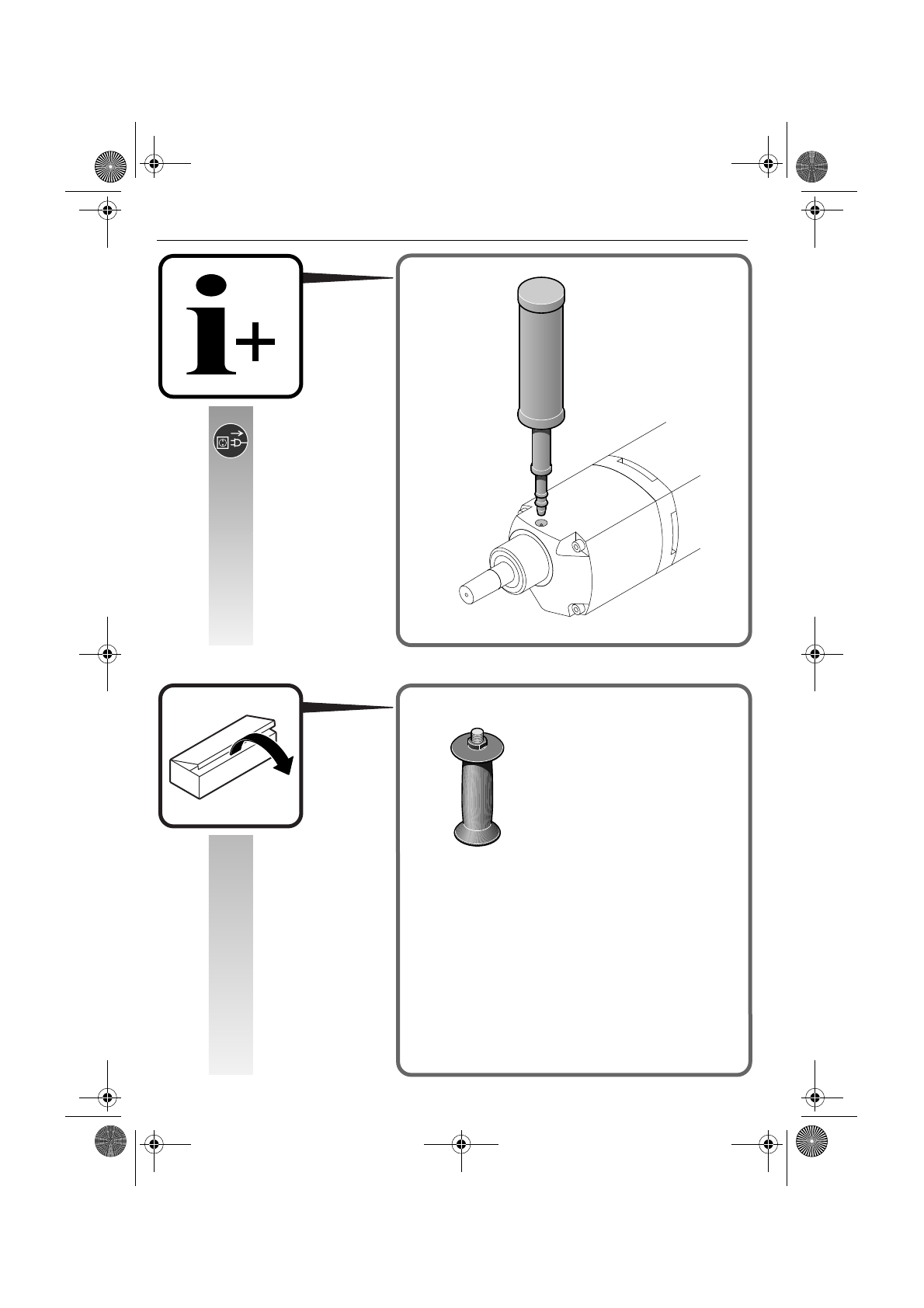 i+