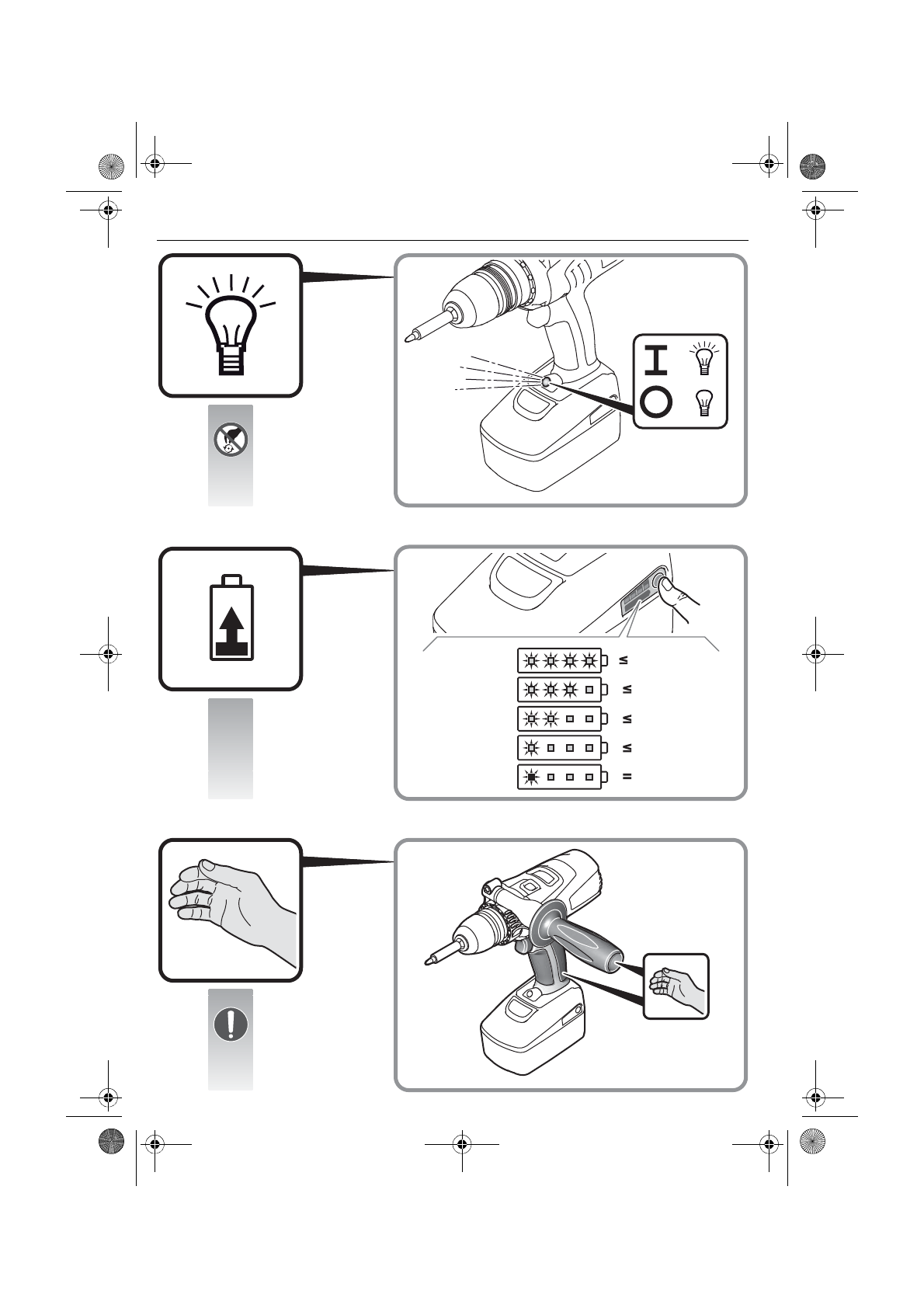 I
O

≤
≤
≤
≤
=