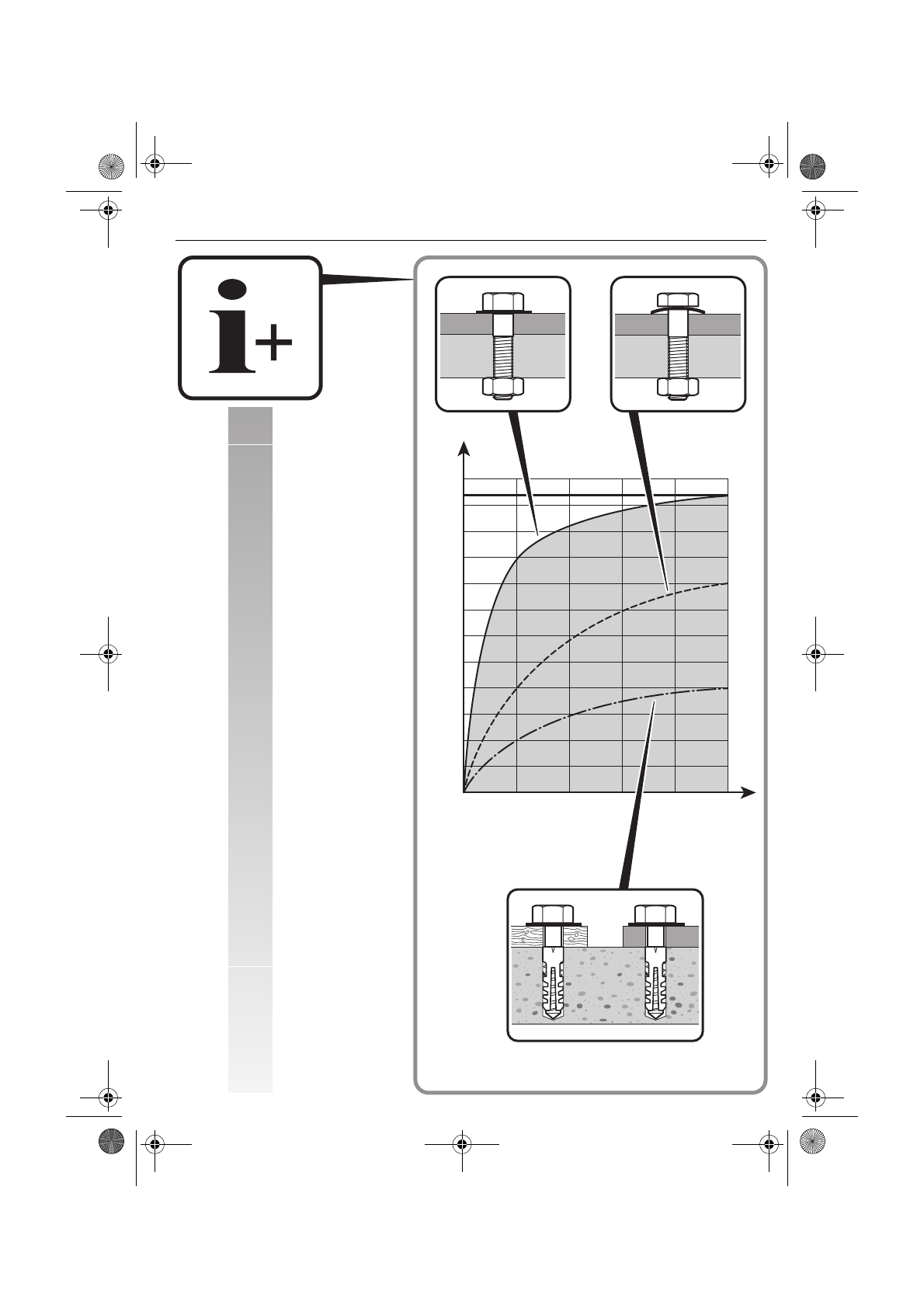 i+