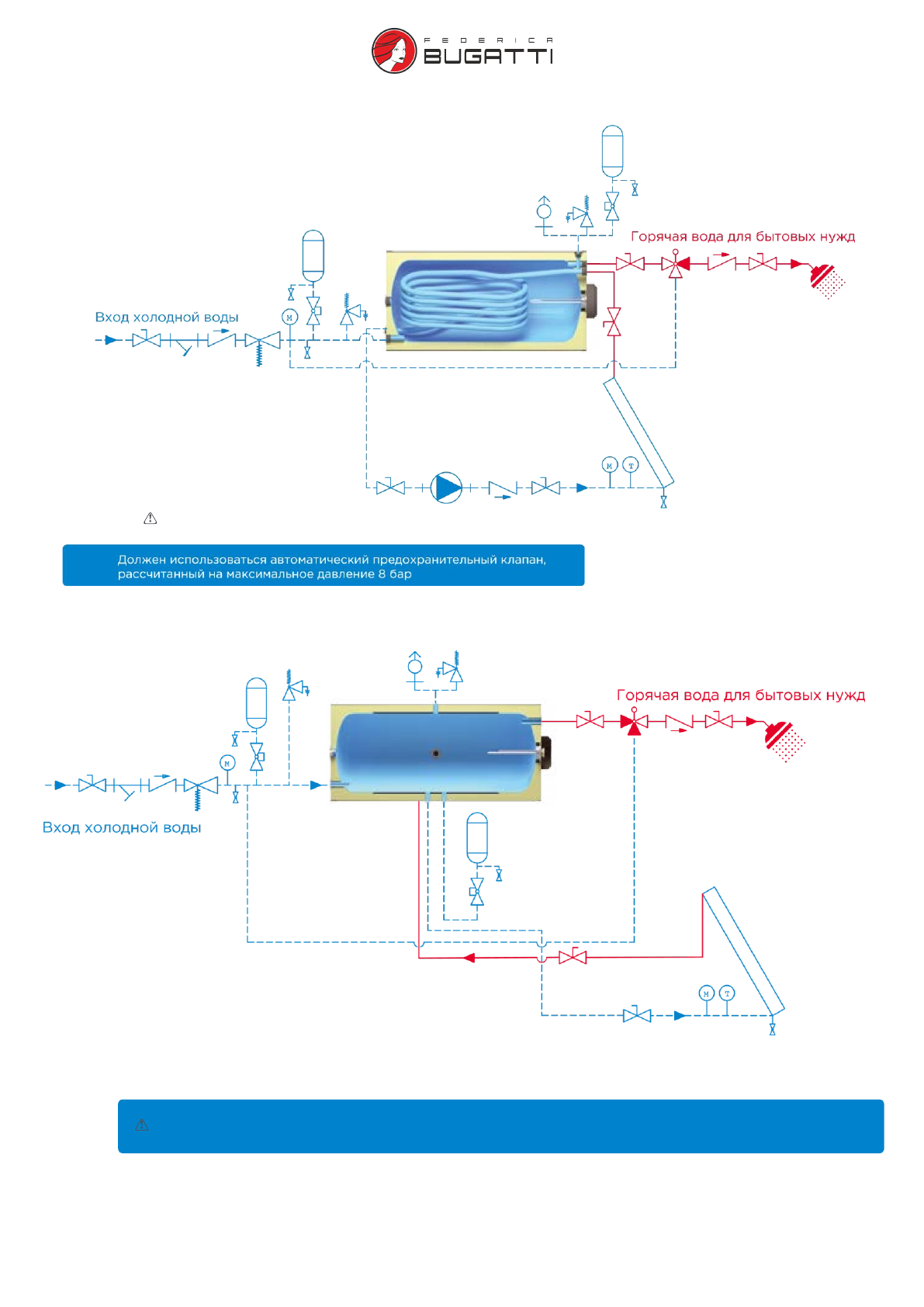 FEDERICA BUGATTI

Горячая вода для бытовых нужд

Вход холодной воды

M

M T

Должен использоваться автоматический предохранительный клапан, рассчитанный на максимальное давление 8 бар

Горячая вода для бытовых нужд

M

Вход холодной воды

M T