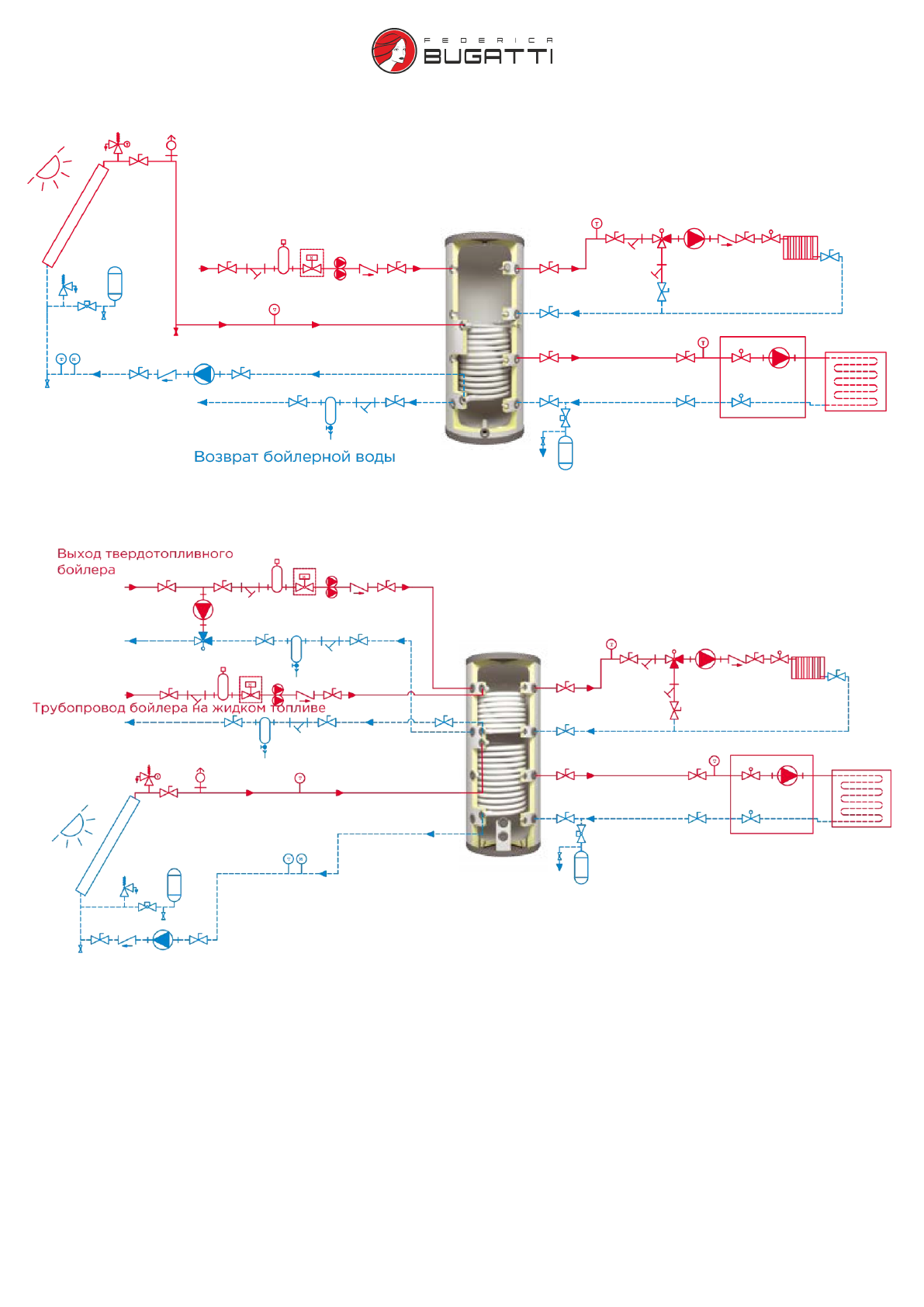 FEDERICA BUGATTI

Возврат бойлерной воды

Выход твердотопливного бойлера

Трубопровод бойлера на жидком топливе