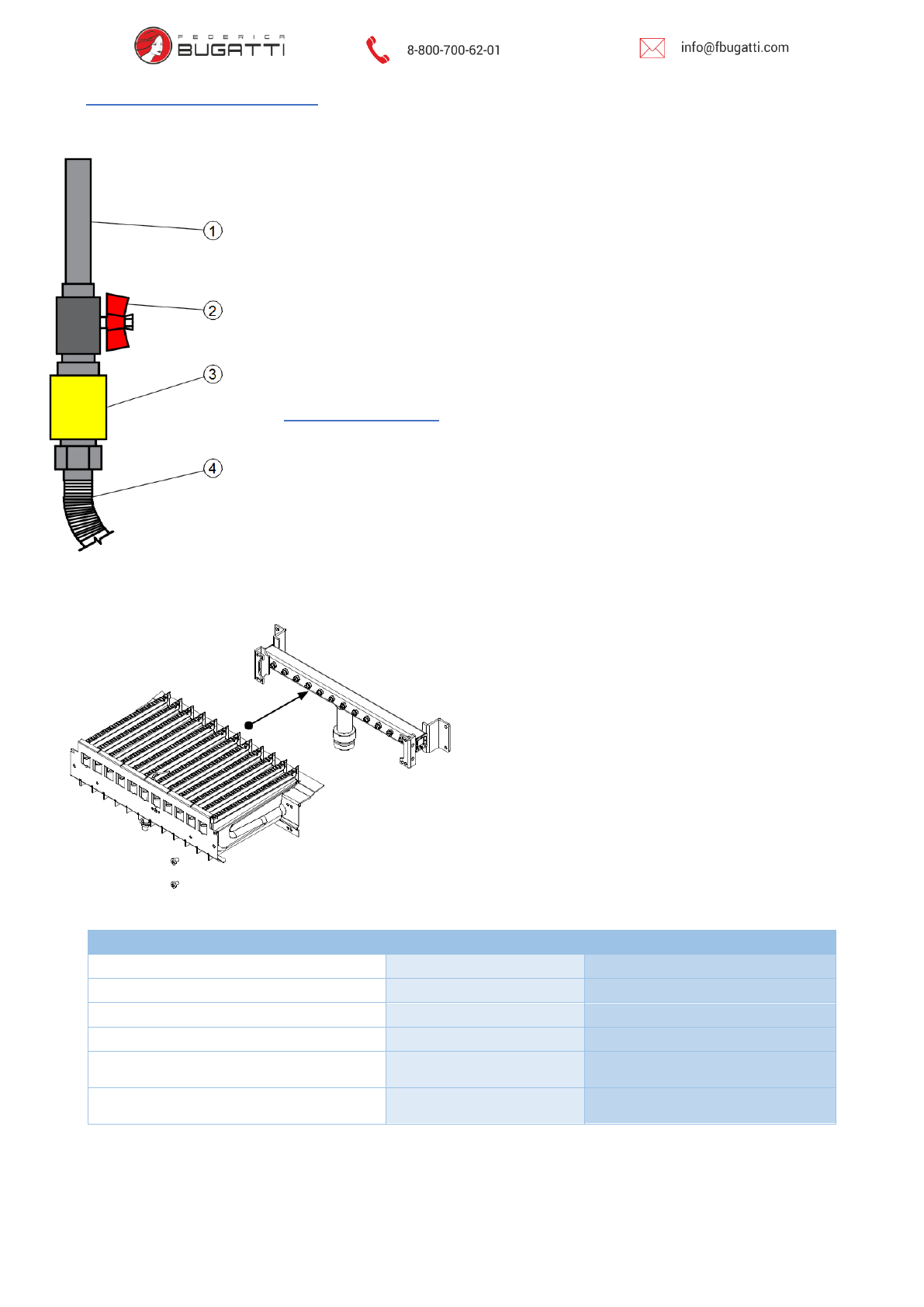 FEDERICA BUGATTI

8-800-700-62-01

info@fbugatti.com

1

2

3

4