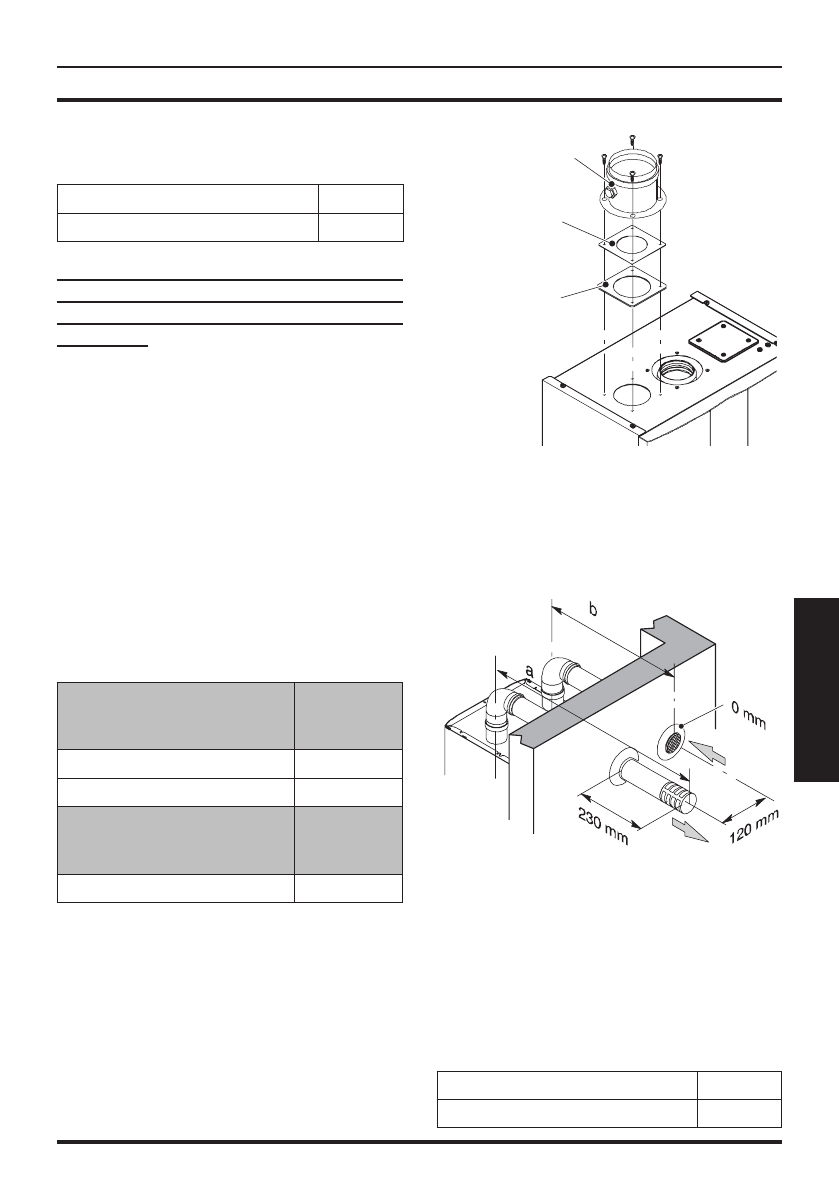 b

a

0 mm

230 mm

120 mm