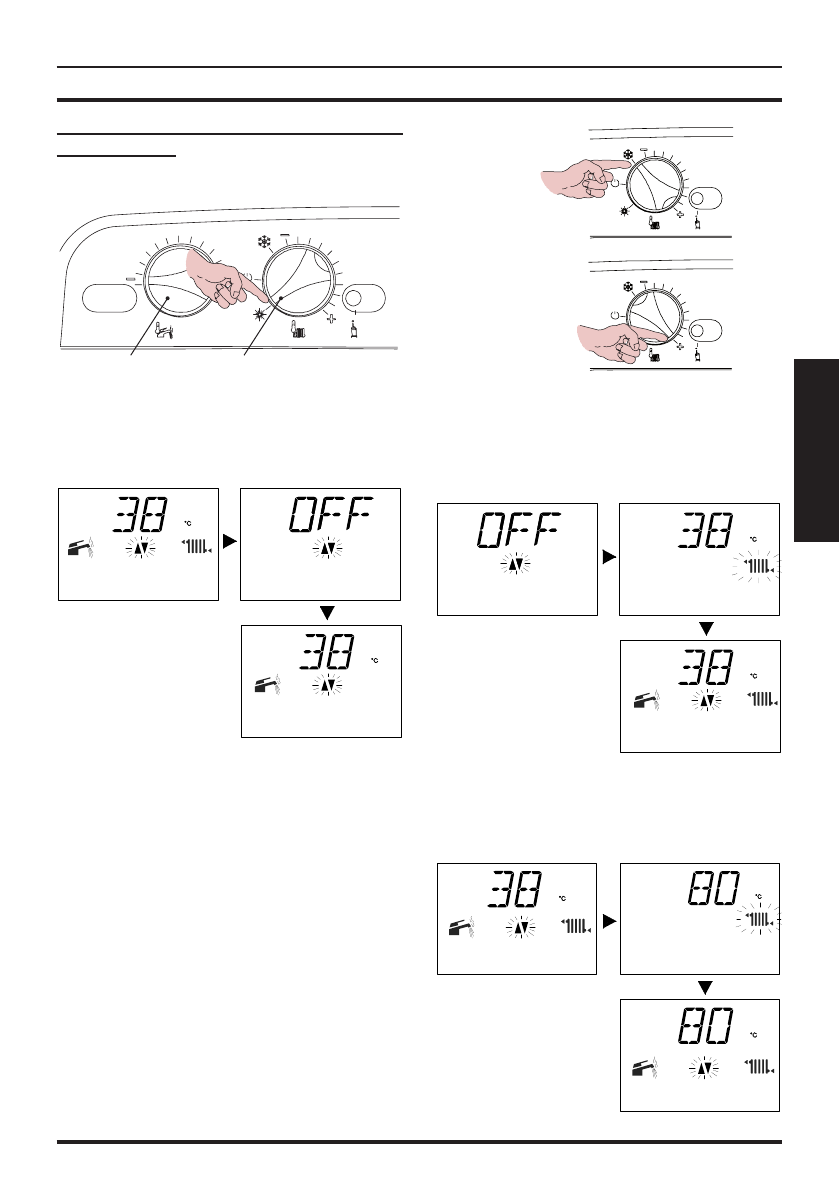 38 °C

OFF

38 °C

OFF

38 °C

38 °C

38 °C

80 °C

80 °C