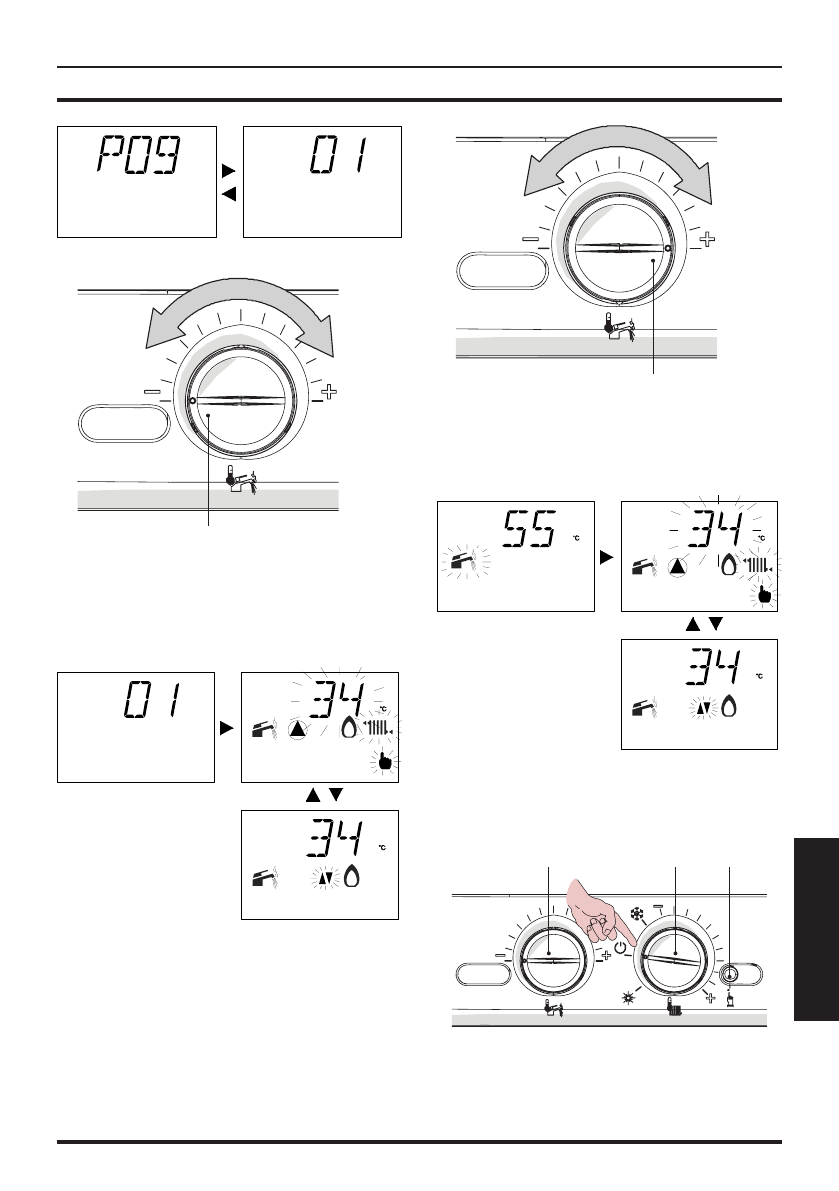 P09

01

01

34 °C

34 °C

55 °C

34 °C

34 °C