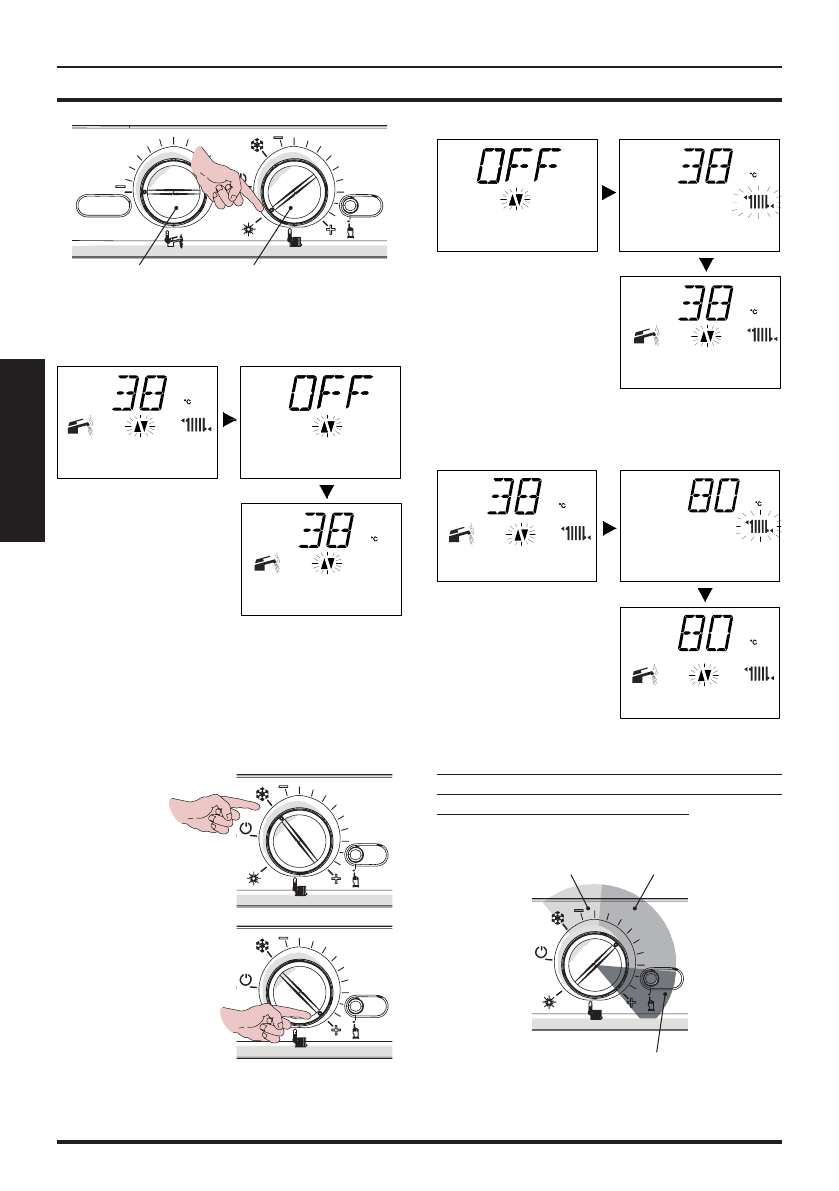 OFF

38 °C

38 °C

38 °C

OFF

38 °C

38 °C

80 °C

80 °C