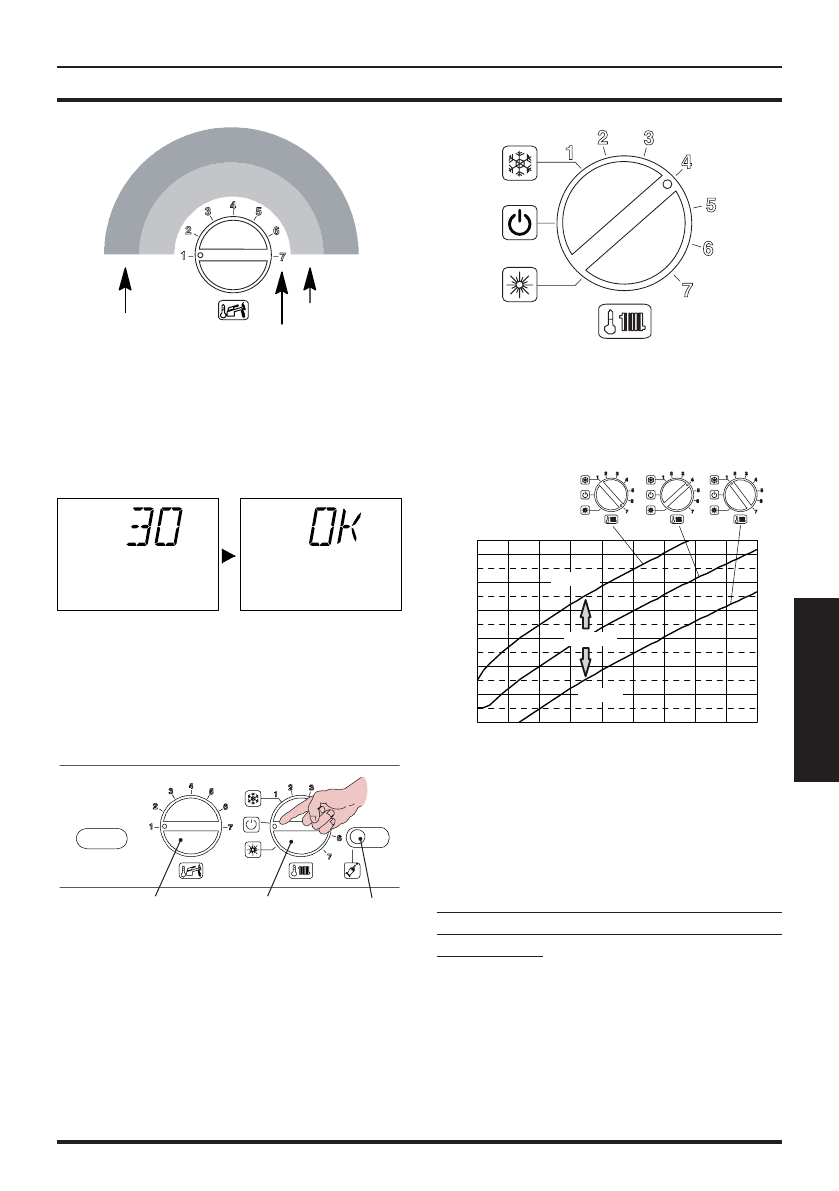 1 2 3 4 5 6 7

1 2 3 4 5 6 7

30

OK

1 2 3 4 5 6 7

1 2 3 4 5 6 7