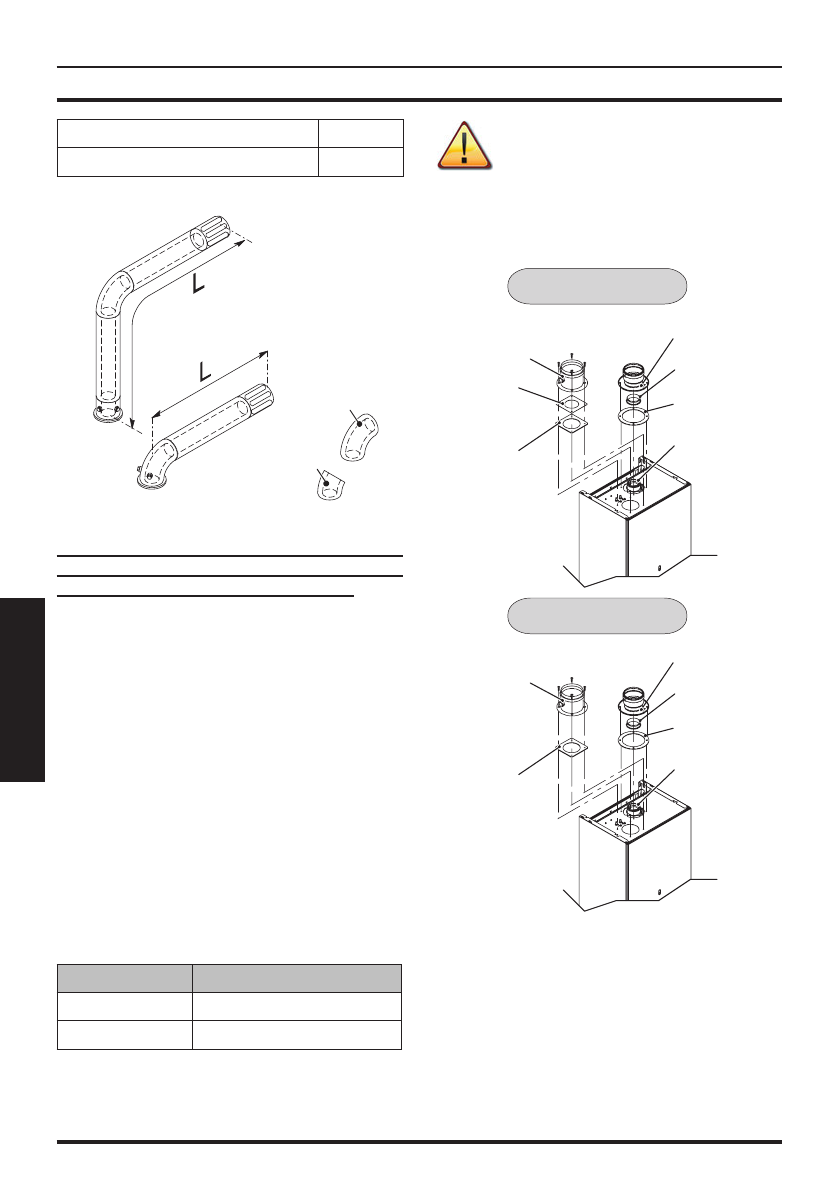 L

L