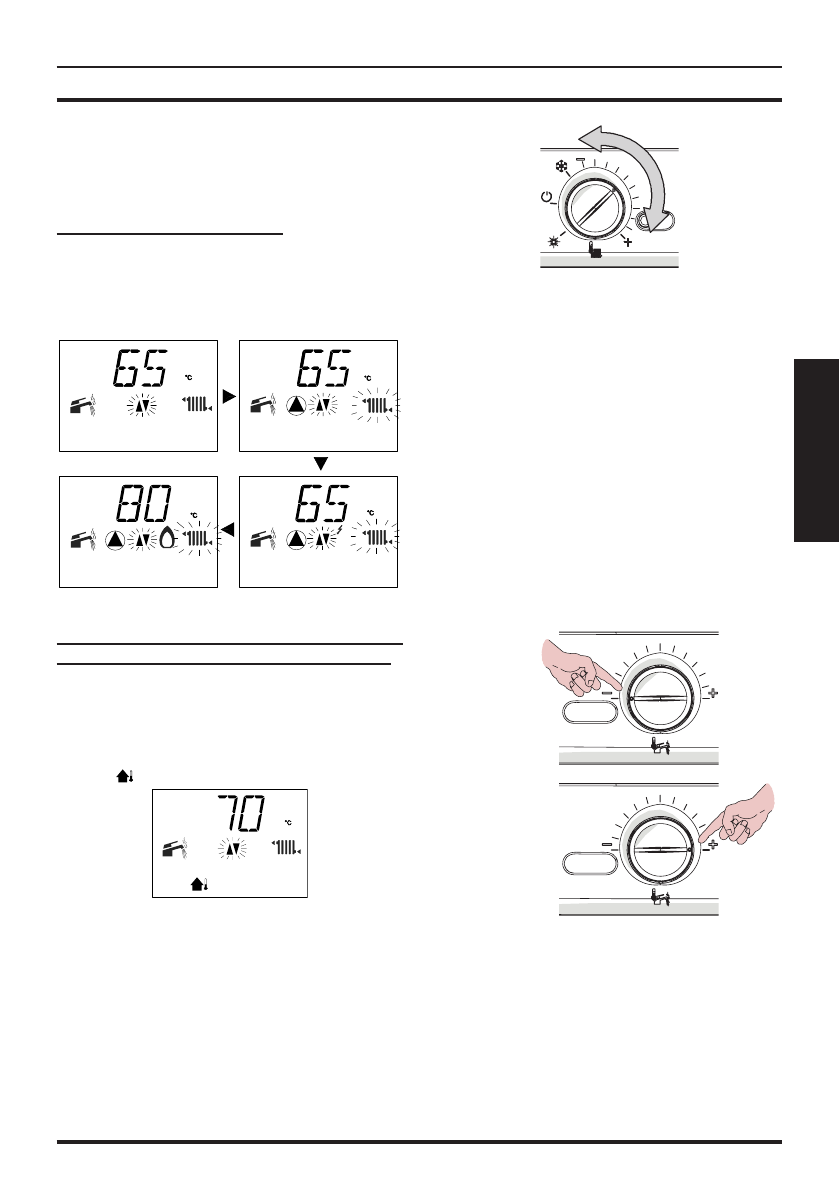 65 °C

65 °C

80 °C

65 °C

70 °C