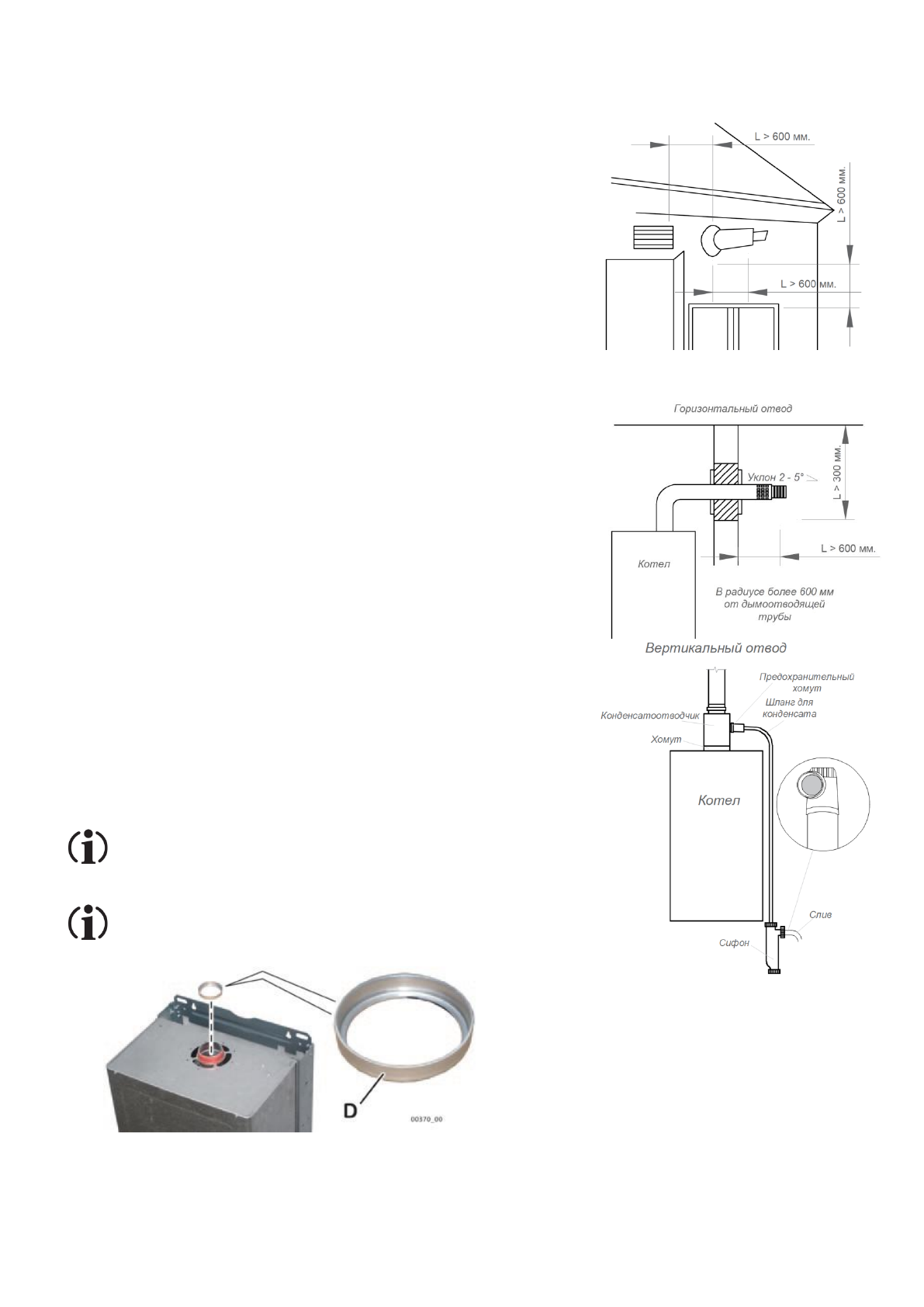 L > 600 мм.

L > 600 мм.

L > 600 мм.

Горизонтальный отвод

Уклон 2 - 5°

L > 300 мм.

L > 600 мм.

Котел

В радиусе более 600 мм от дымоотводящей трубы

Вертикальный отвод

Предохранительный хомут

Шланг для конденсата

Конденсатоотводчик

Хомут

Котел

Слив

Сифон

D

00370_00