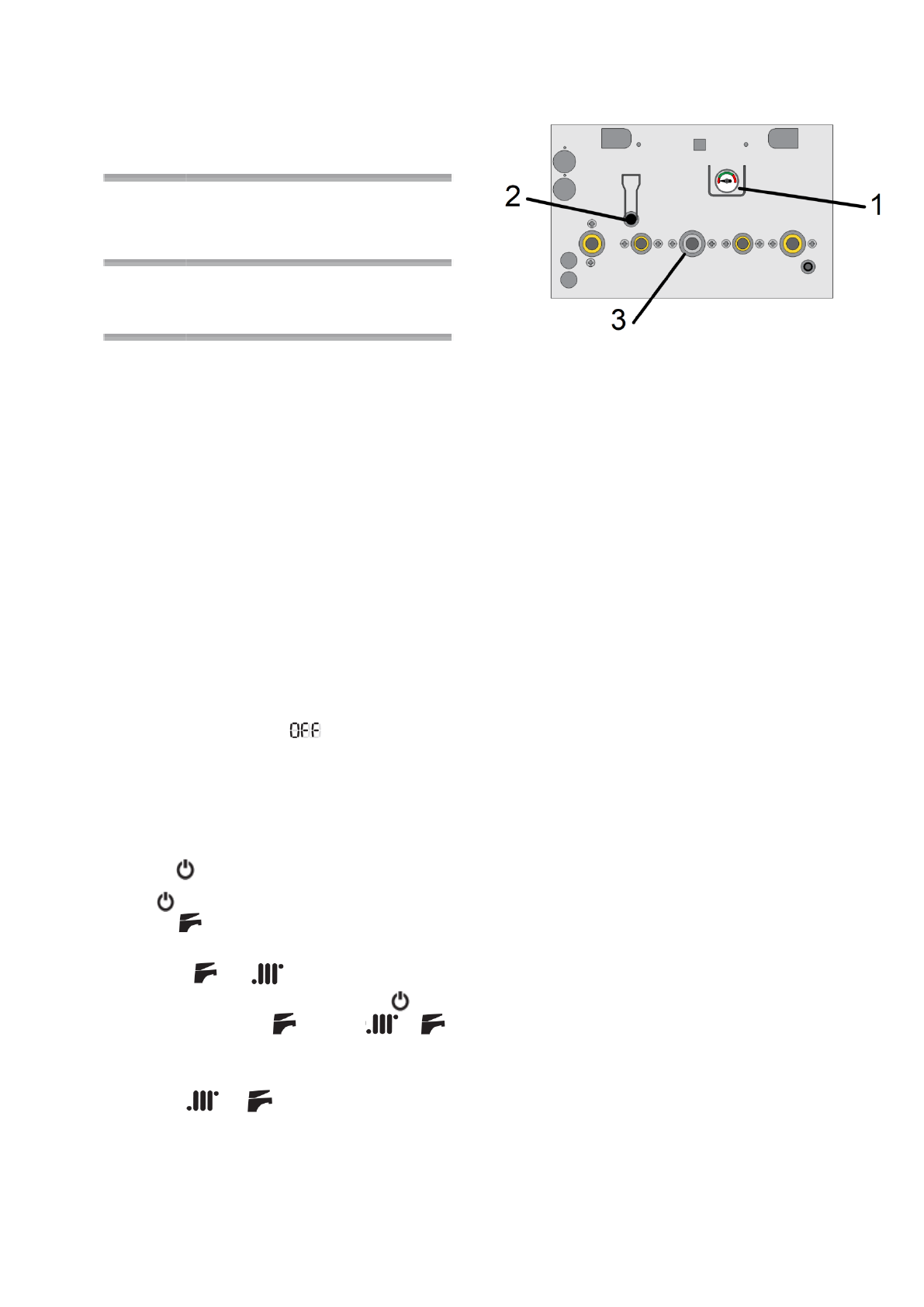 2

1

3

OFF