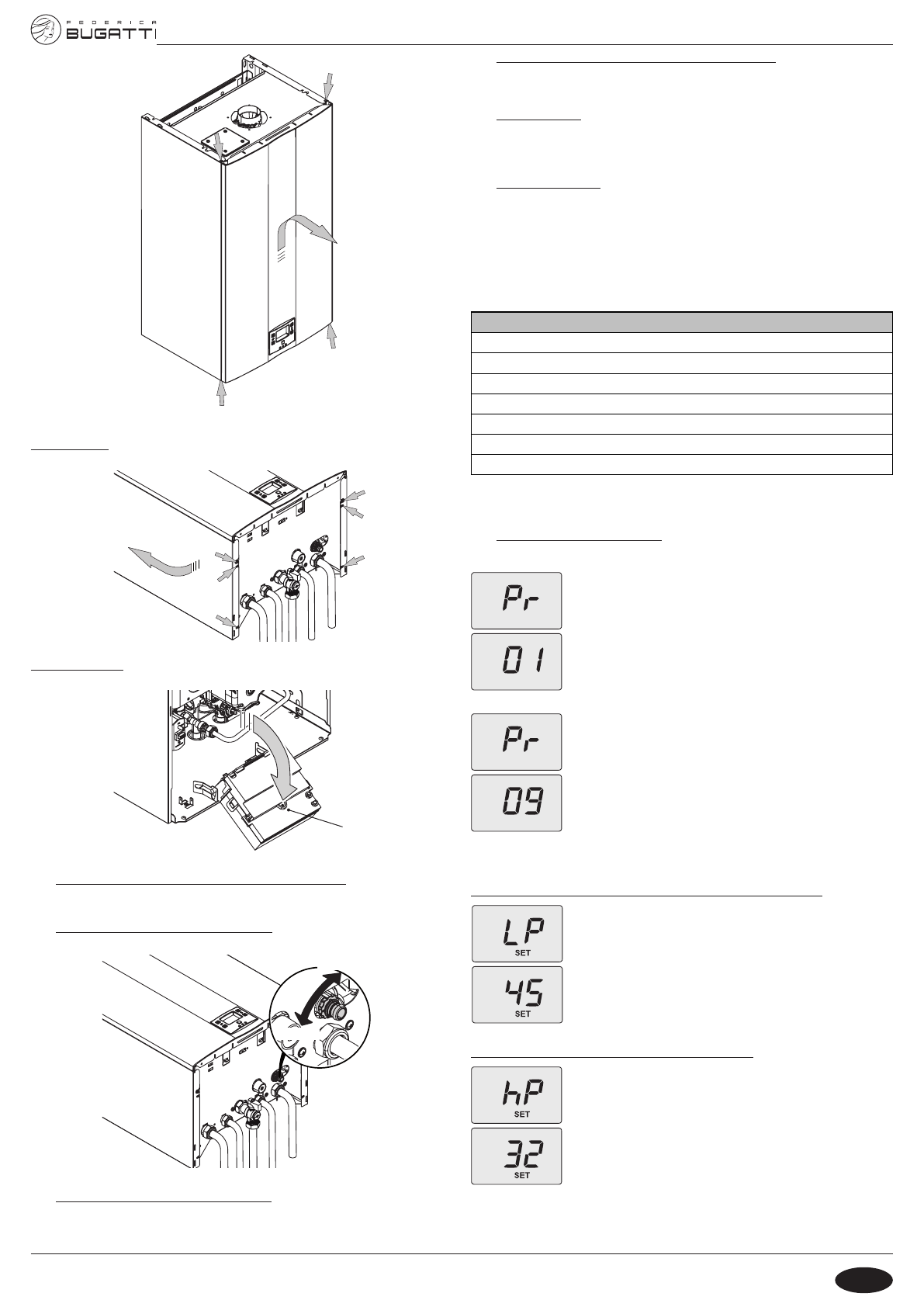 FEDERICA BUGATTI

Pr

01

Pr

09

LP
SET

45
SET

hP
SET

32
SET