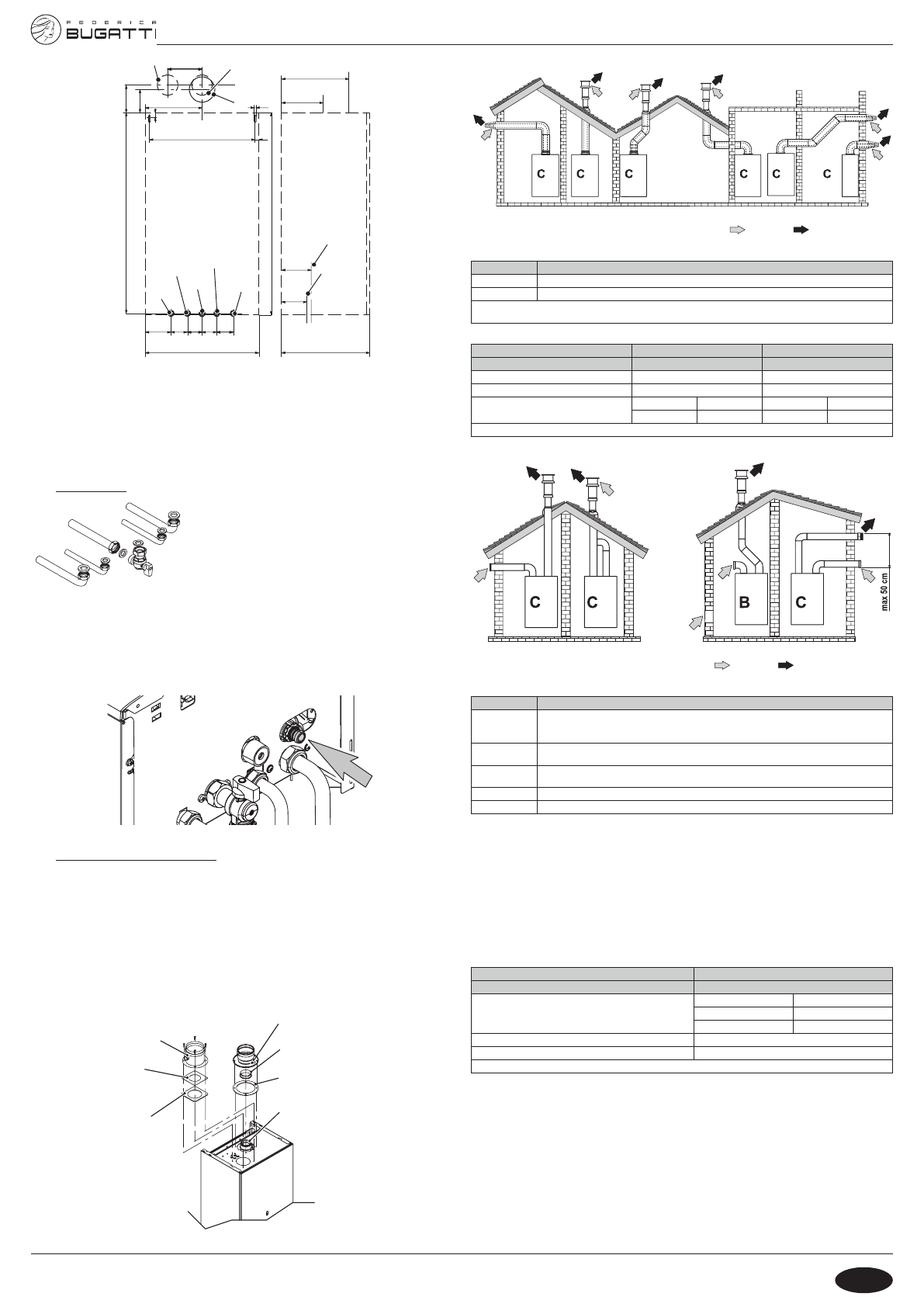 FEDERICA BUGATTI

C C C C C C

C C

B C

max 50 cm