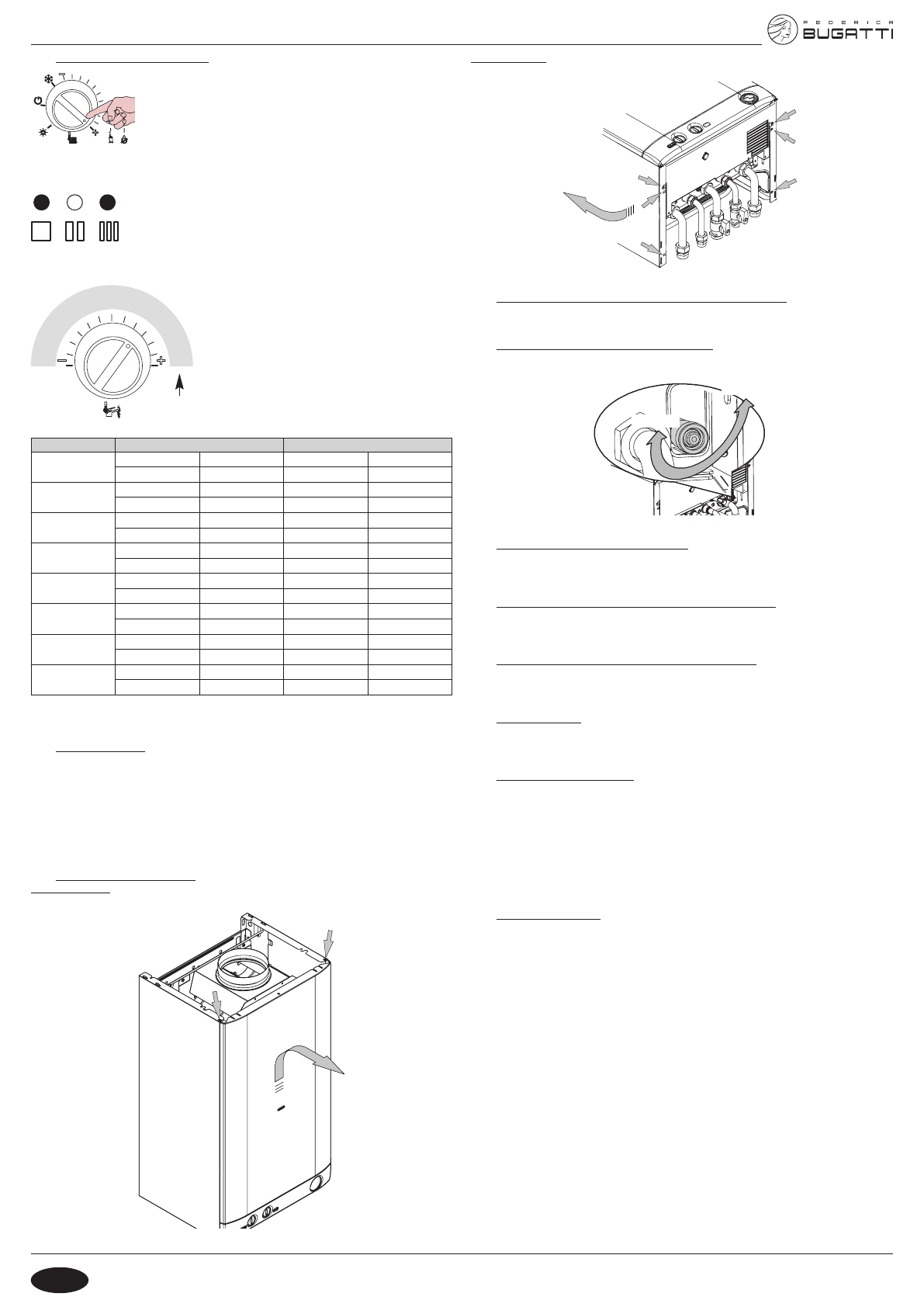 FEDERICA BUGATTI