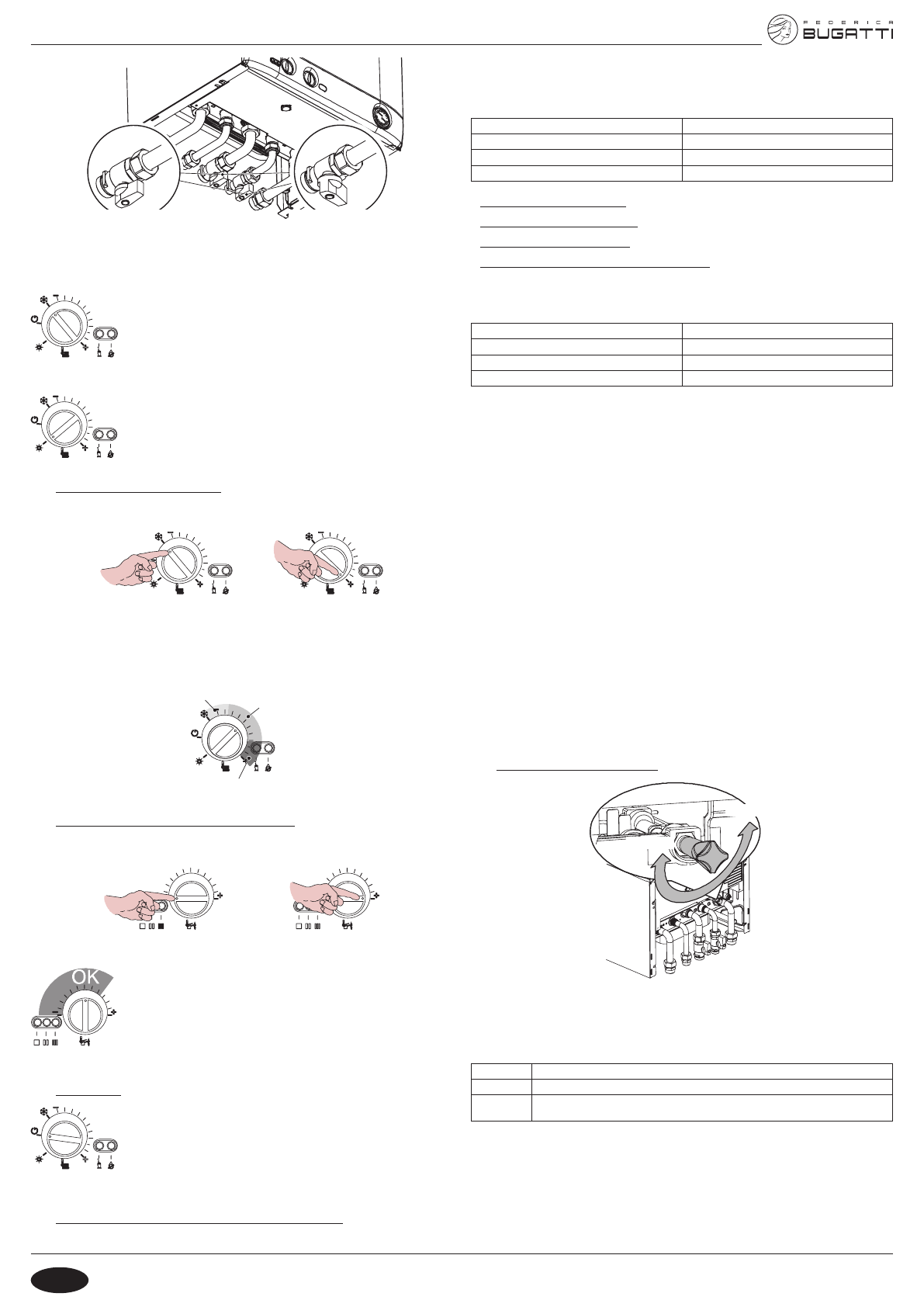 FEDERICA
BUGATTI

OK