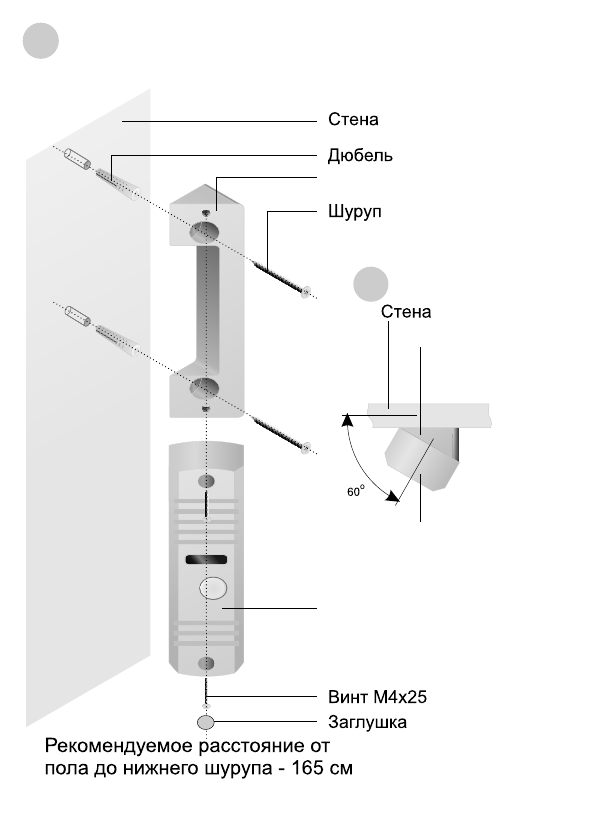 Стена
Дюбель
Шуруп
Стена
$60^{\circ}$
Винт М4х25
Заглушка
Рекомендуемое расстояние от пола до нижнего шурупа - 165 см