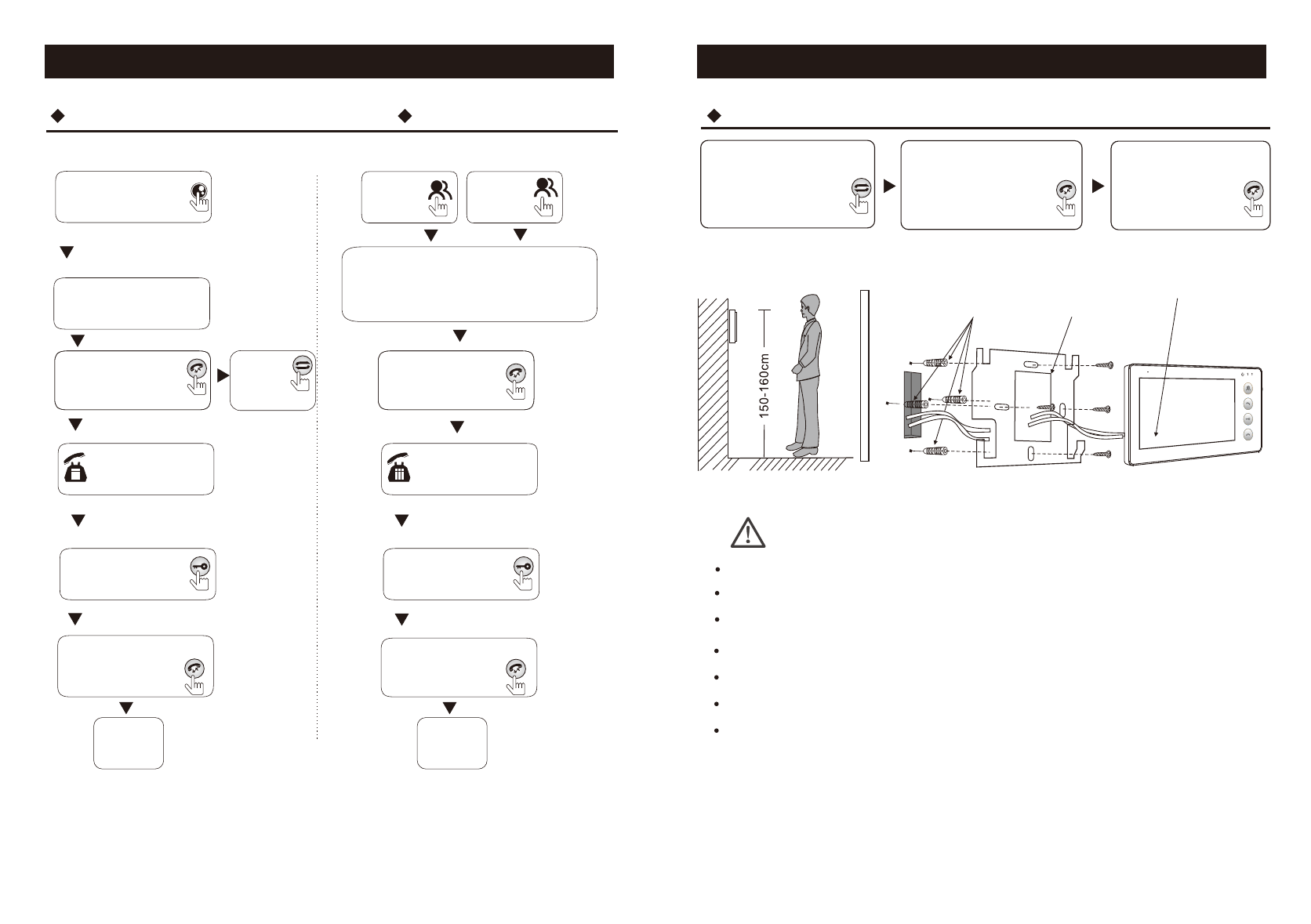 150-160cm