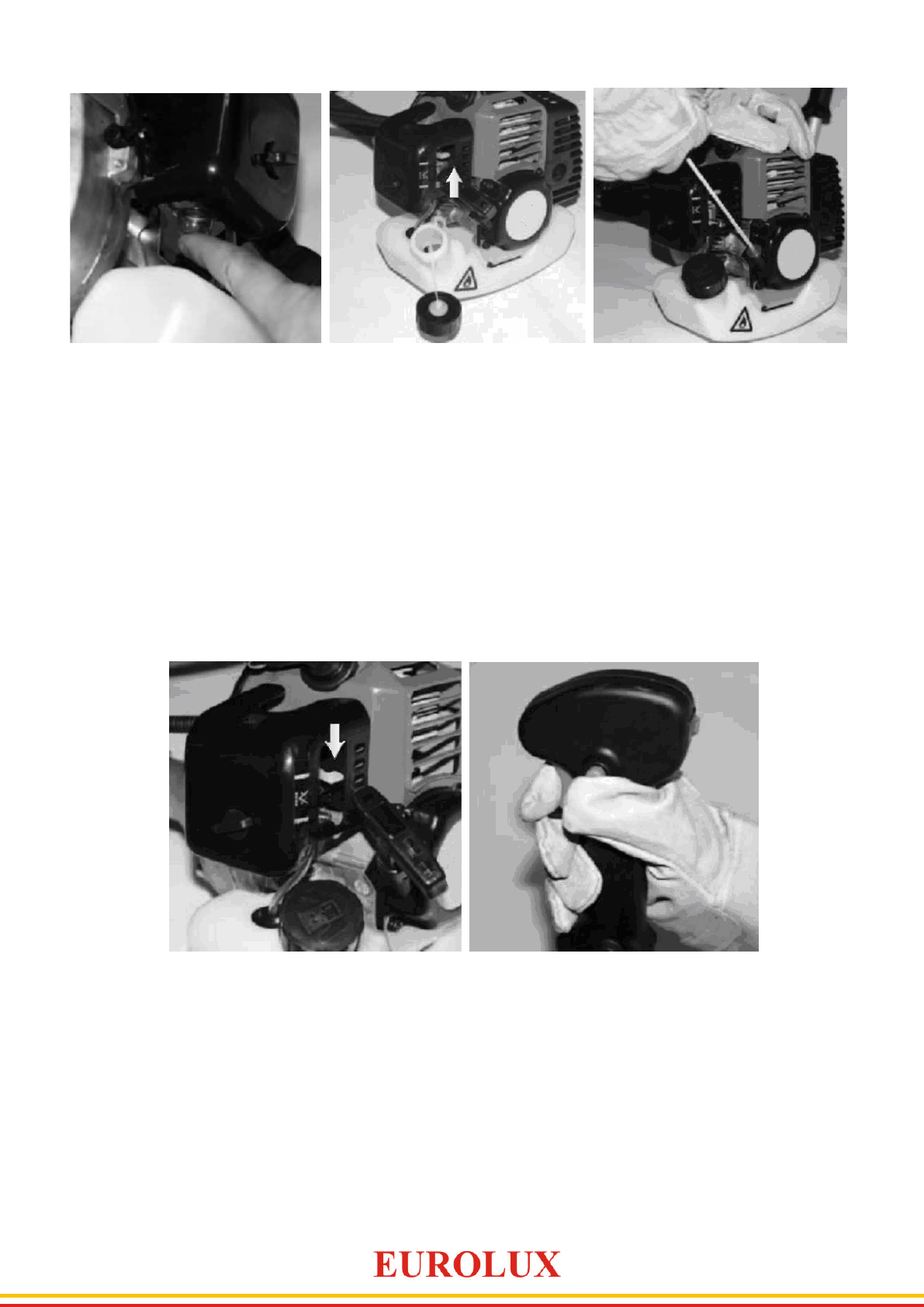 EUROLUX