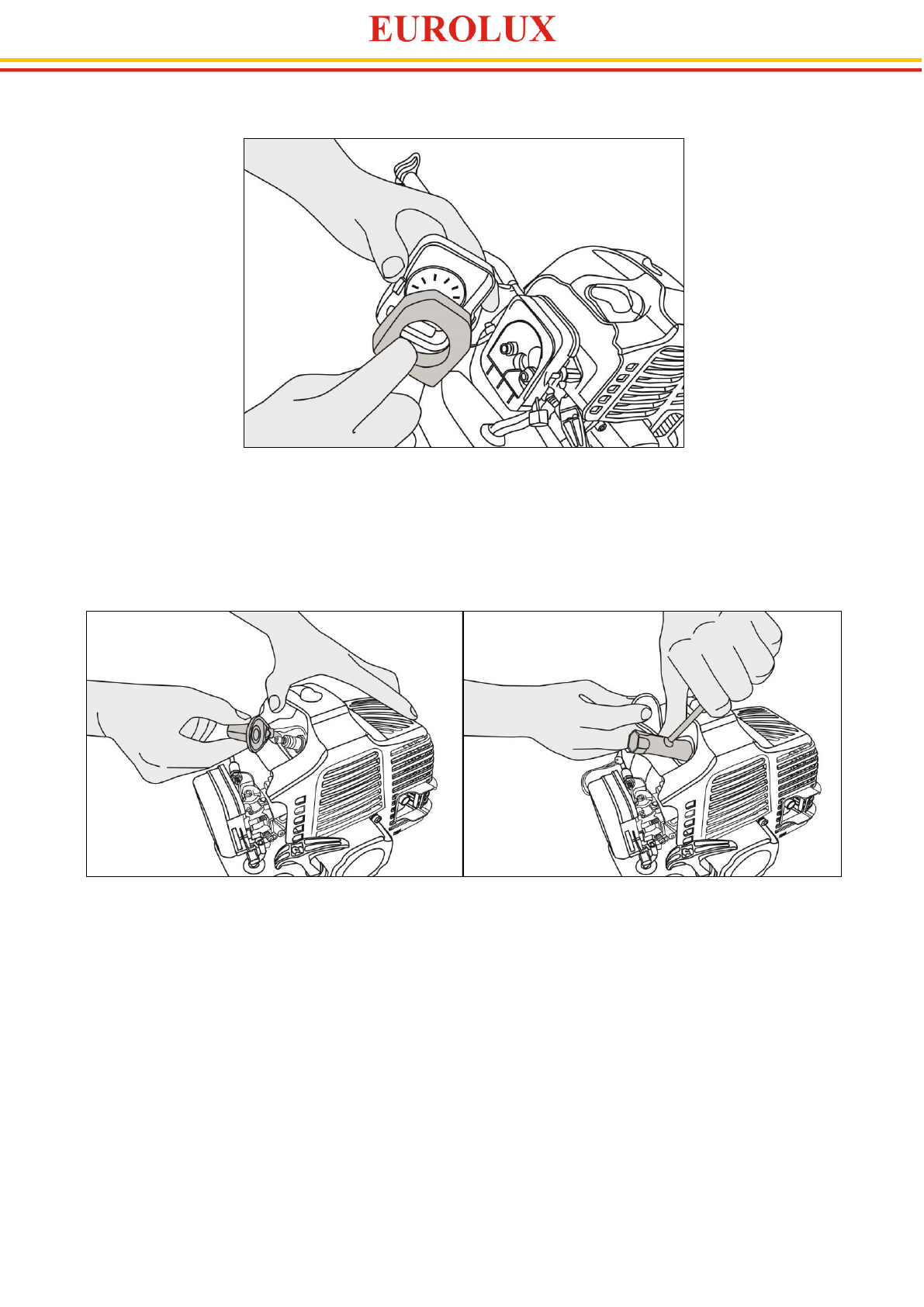 EUROLUX