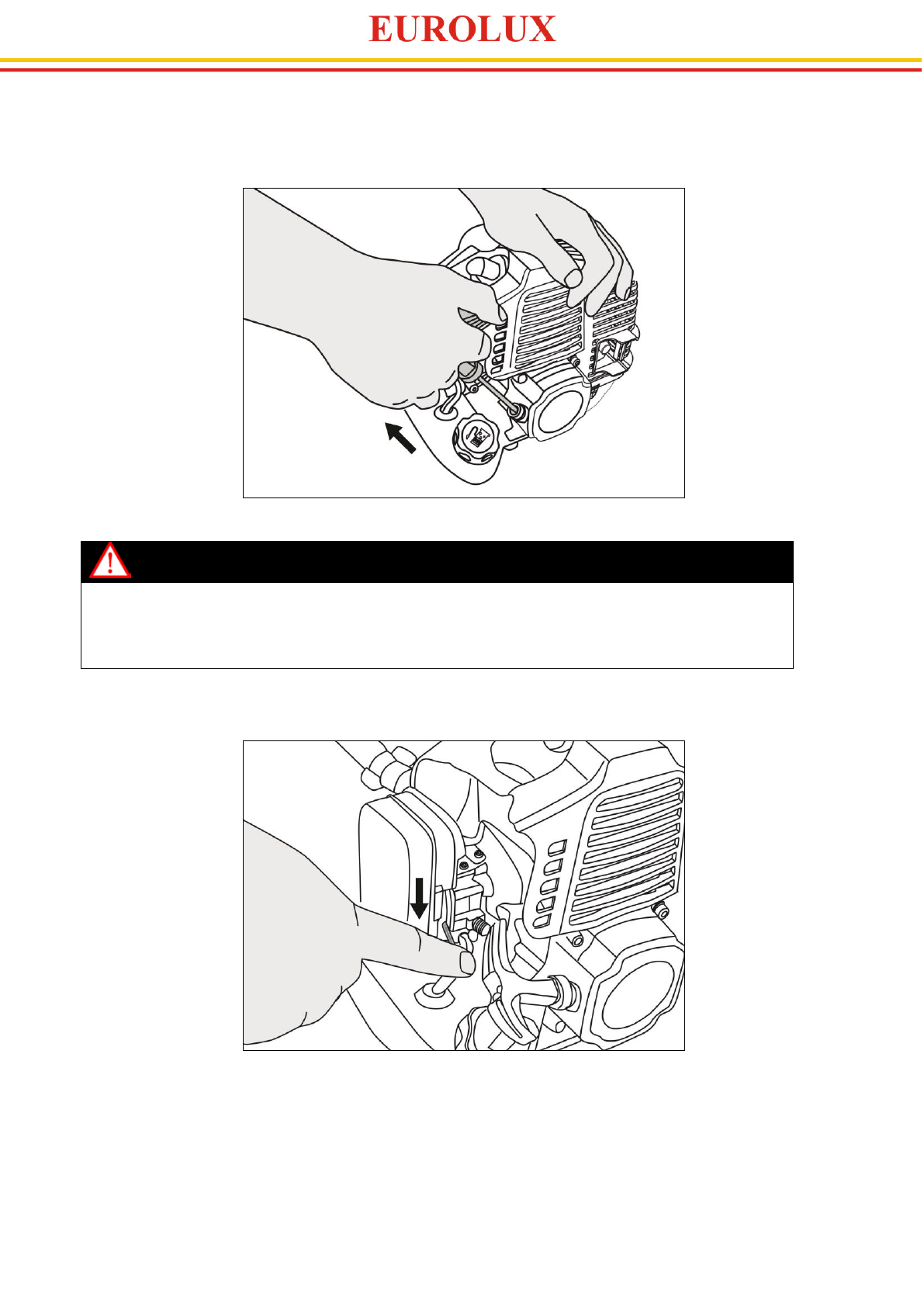 EUROLUX