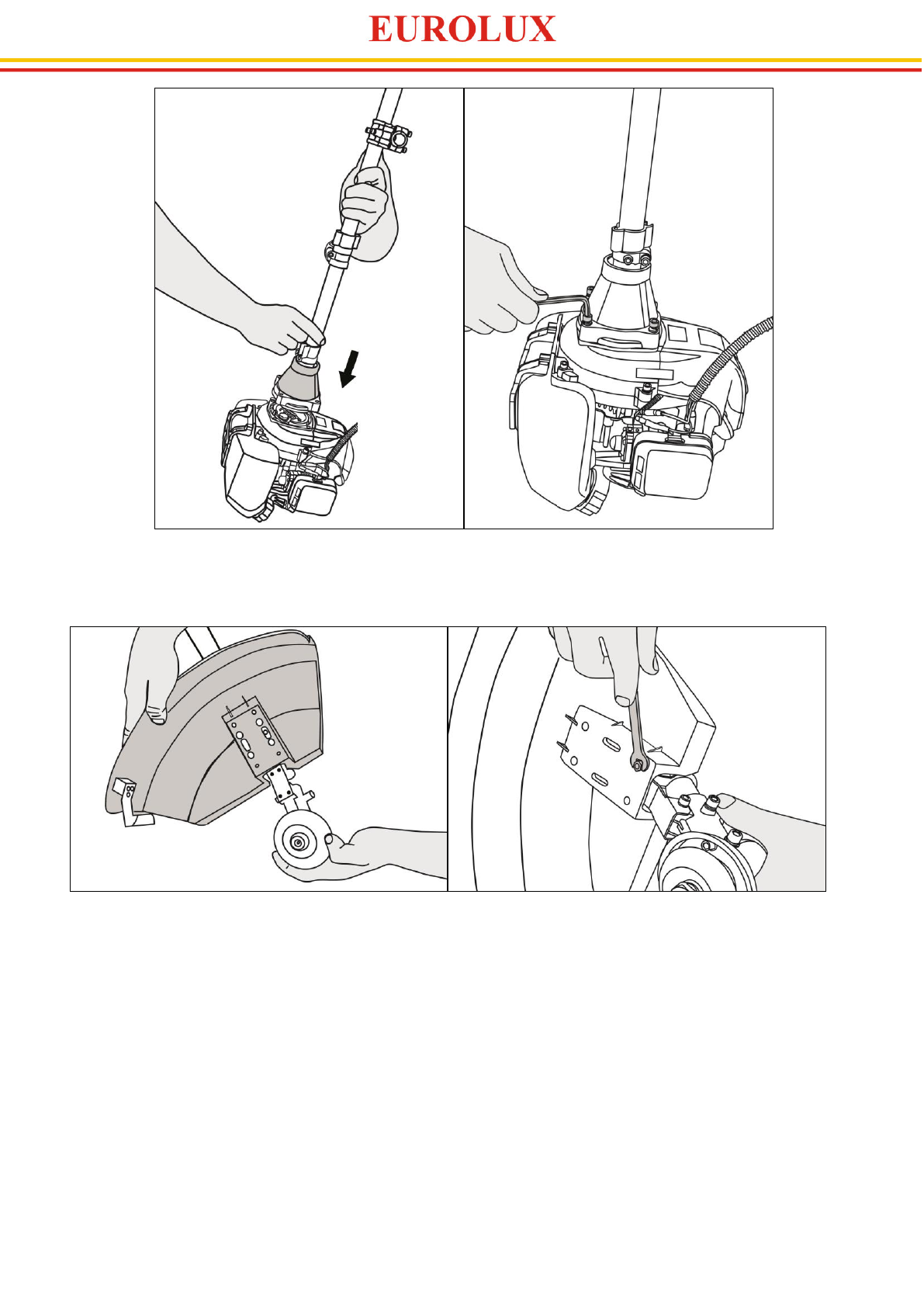 EUROLUX