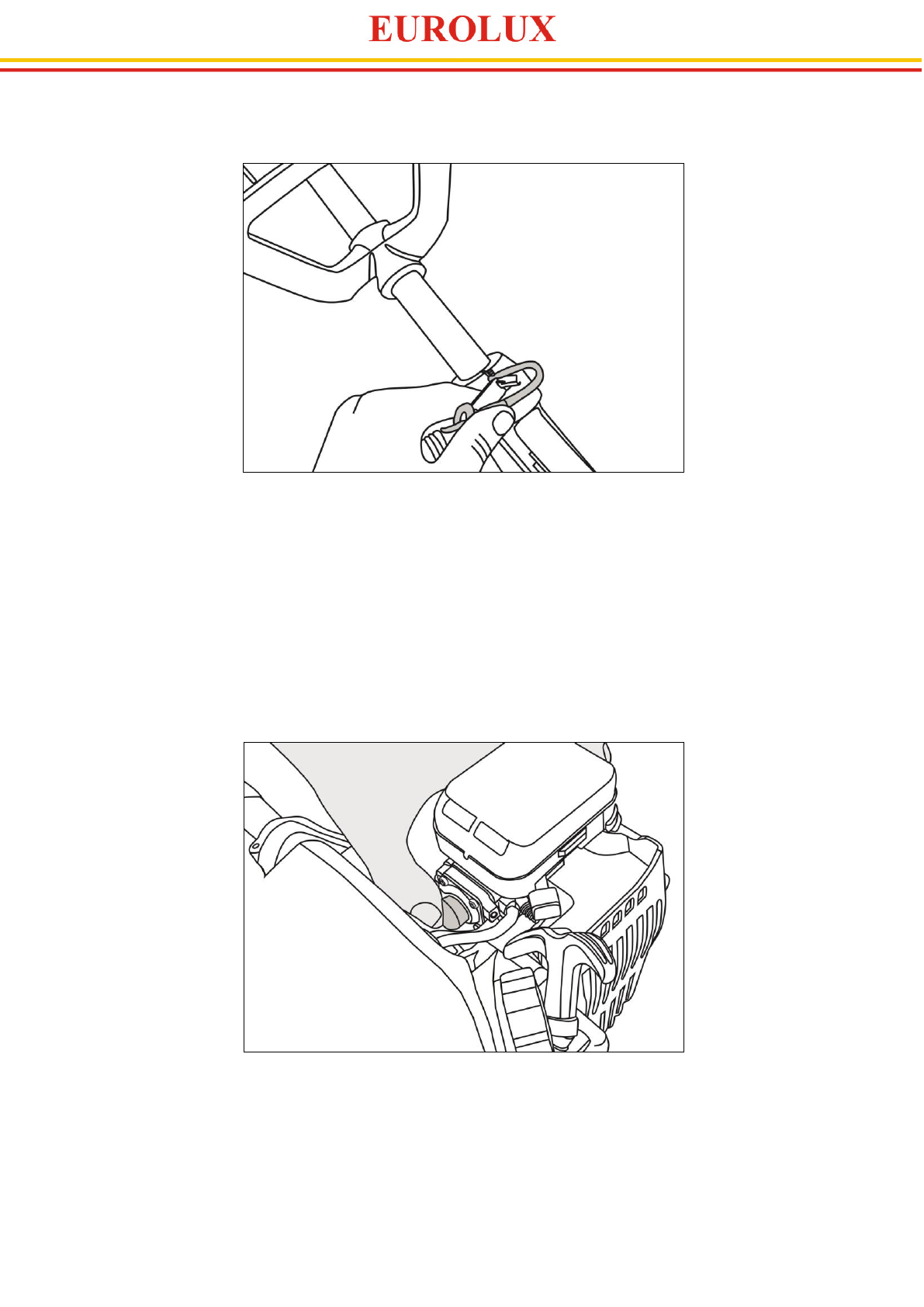 EUROLUX