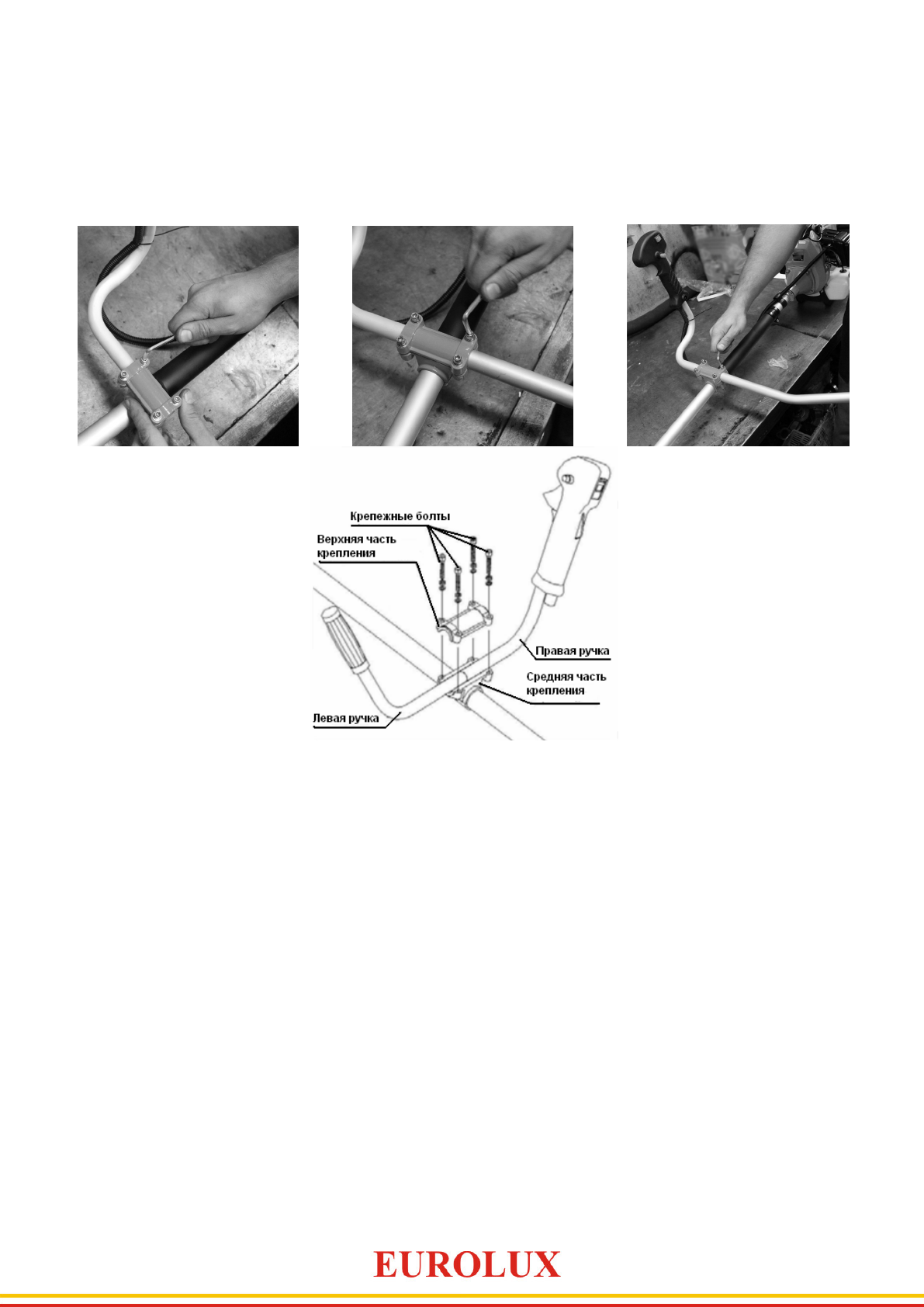 Крепежные болты

Верхняя часть крепления

Правая ручка

Средняя часть крепления

Левая ручка

EUROLUX