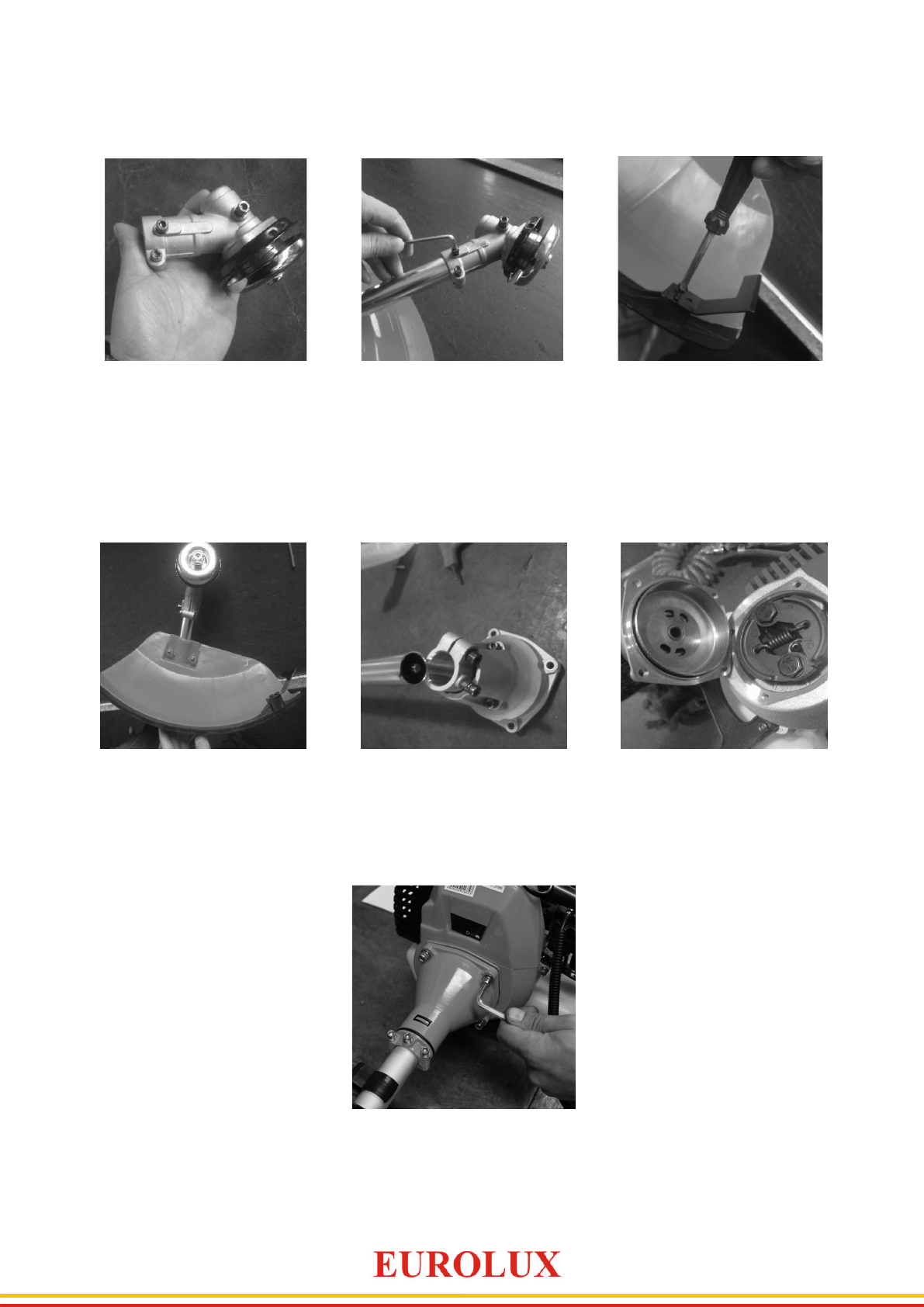 EUROLUX