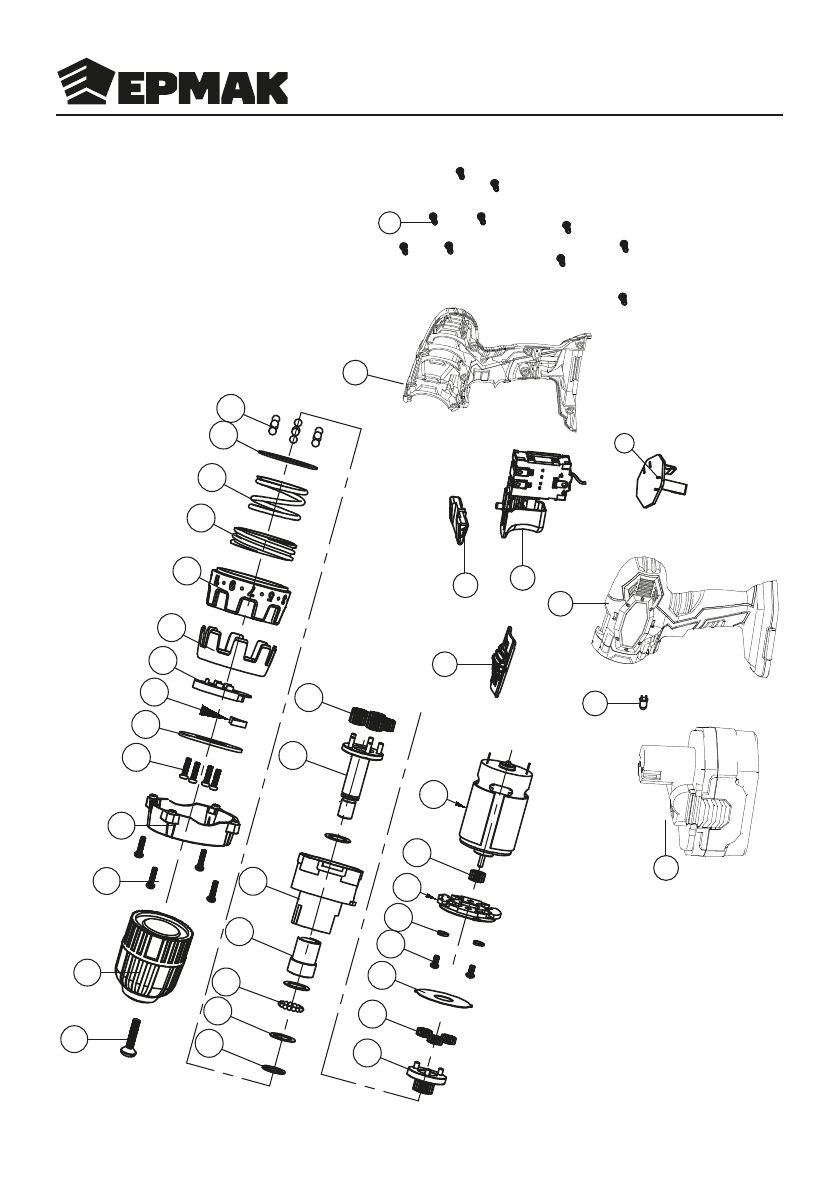 ЕРМАК