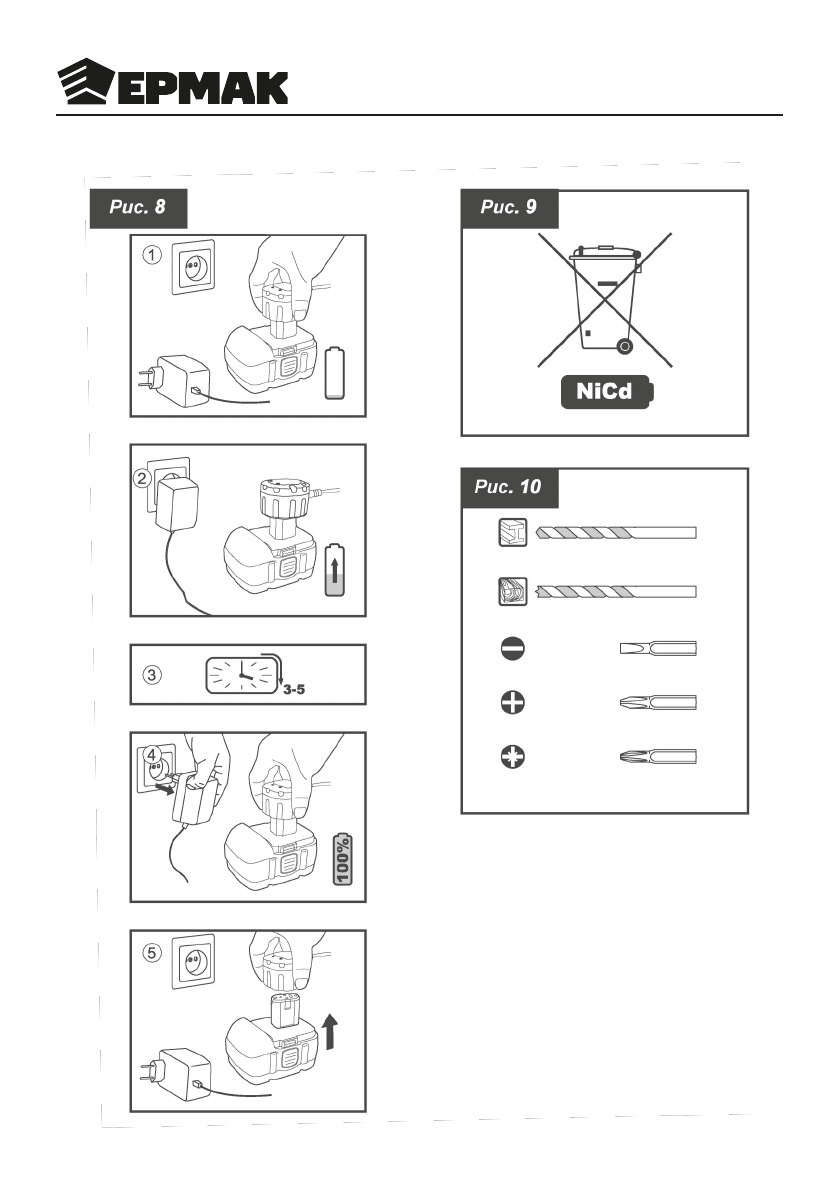 ЕРМАК

Рис. 8

①

②

③

3-5

④

100%

⑤

Рис. 9

NiCd

Рис. 10