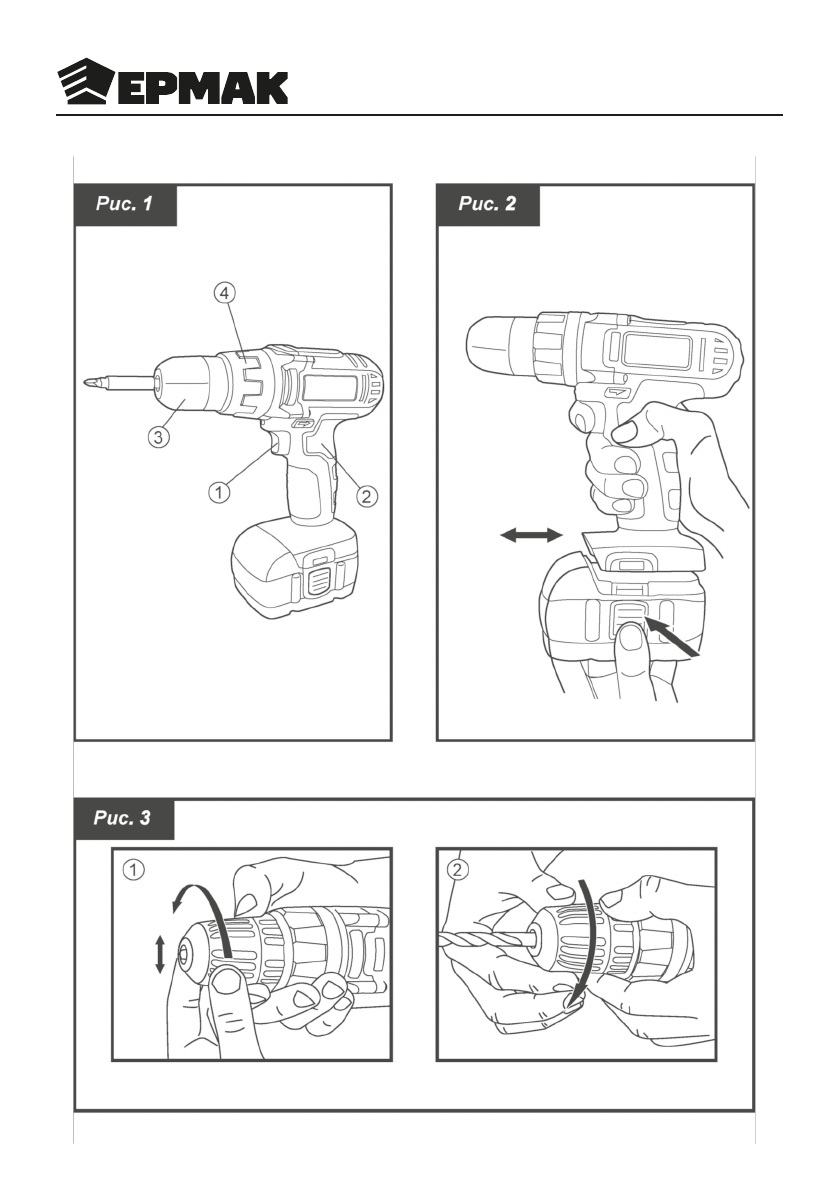 ЕРМАК

Рис. 1

4
3
1
2

Рис. 2

Рис. 3

1

2