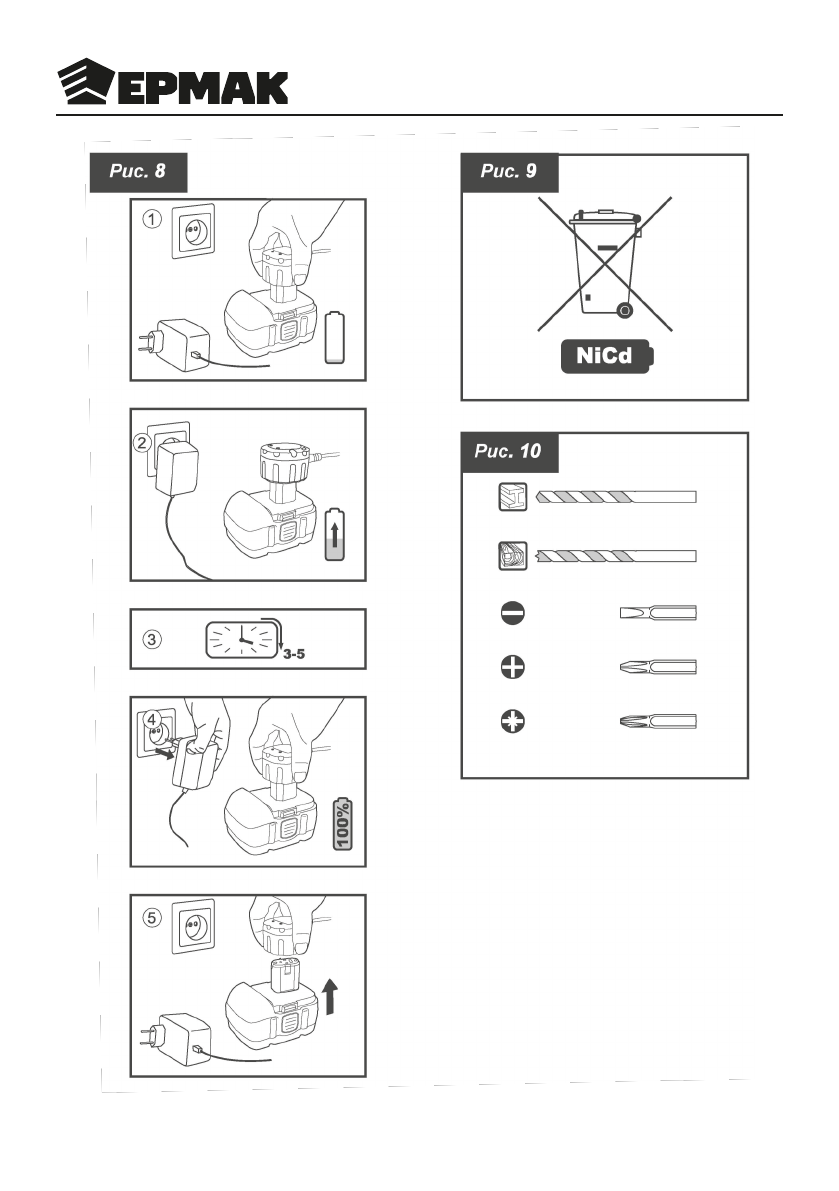 ЕРМАК

Рис. 8

1

2

3

3-5

4

100%

5

Рис. 9

NiCd

Рис. 10