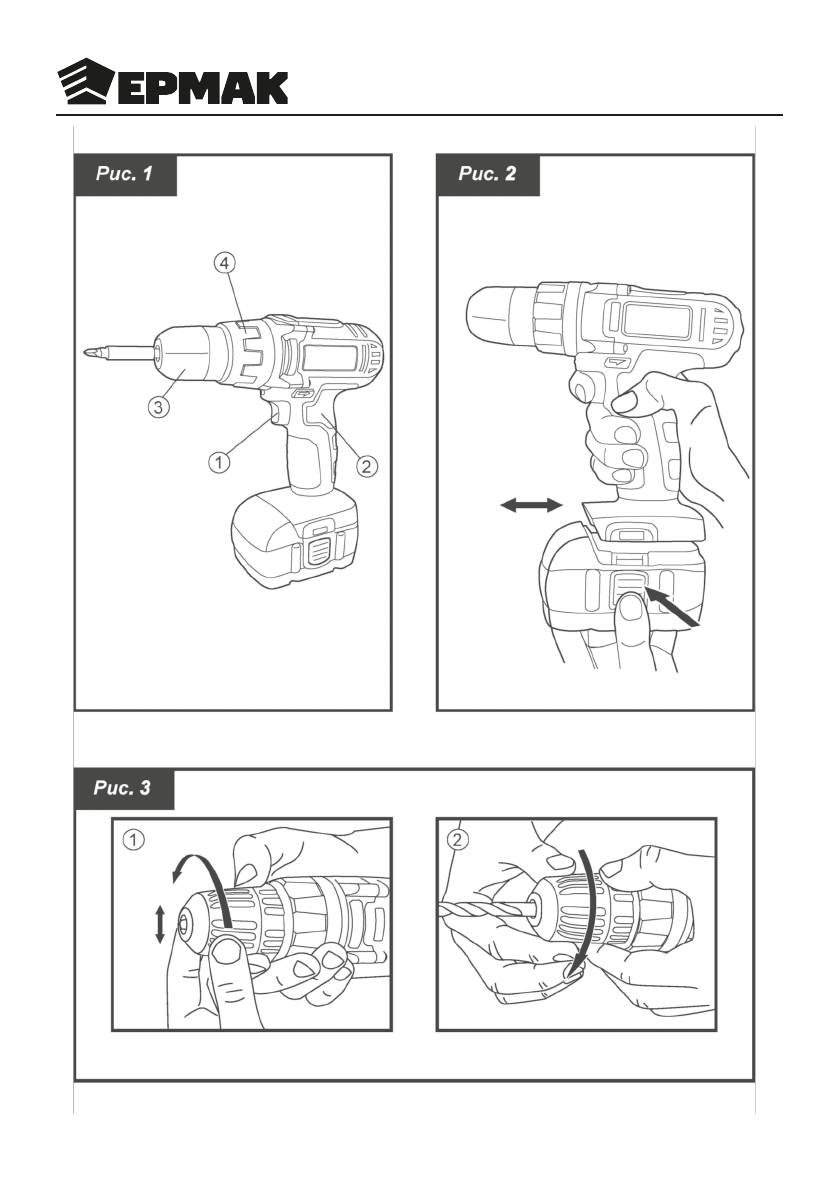 ЕРМАК

Рис. 1

4
3
1
2

Рис. 2

Рис. 3

1

2