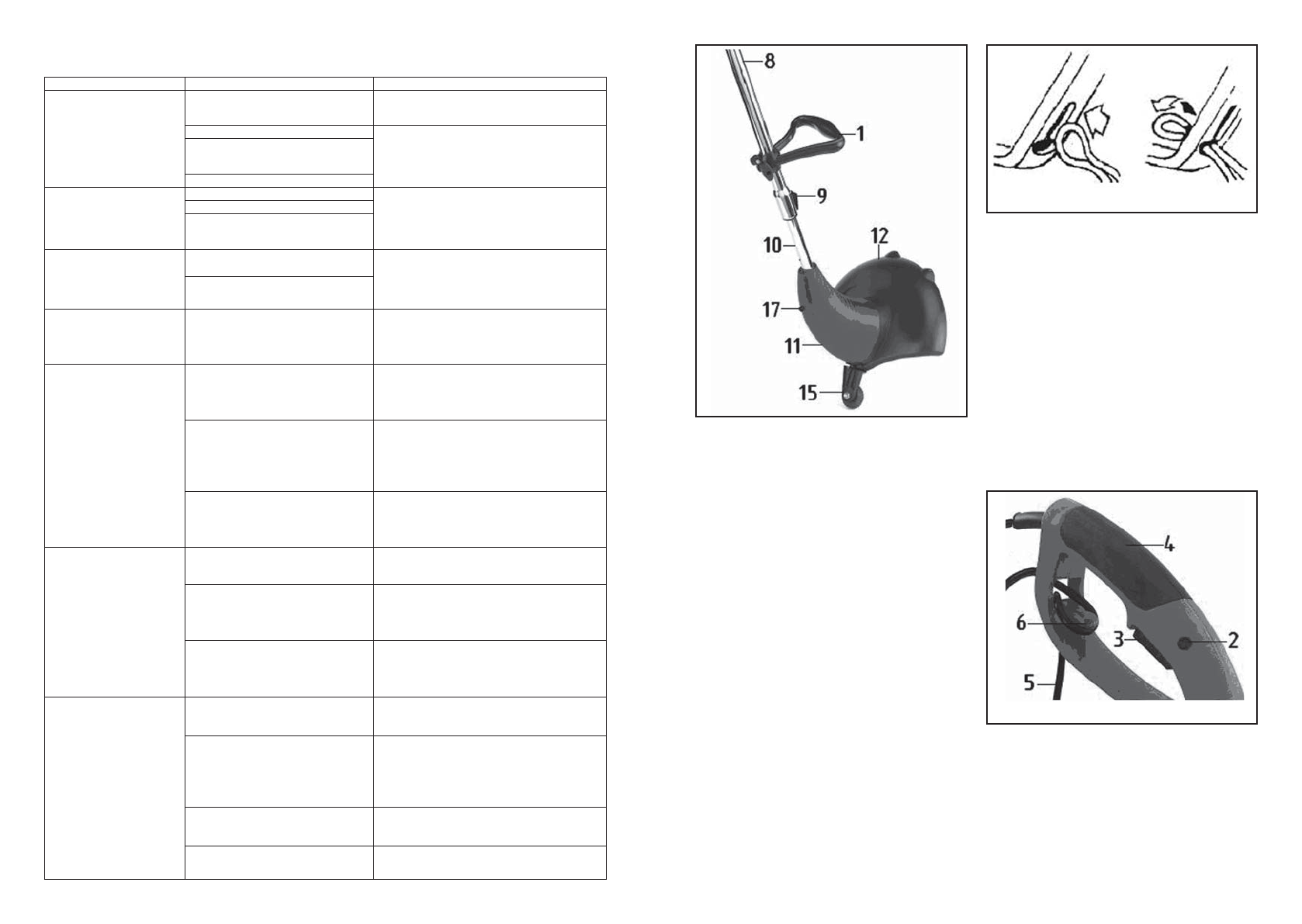 8
1
9
10
12
17
11
15

4
6
3
2
5