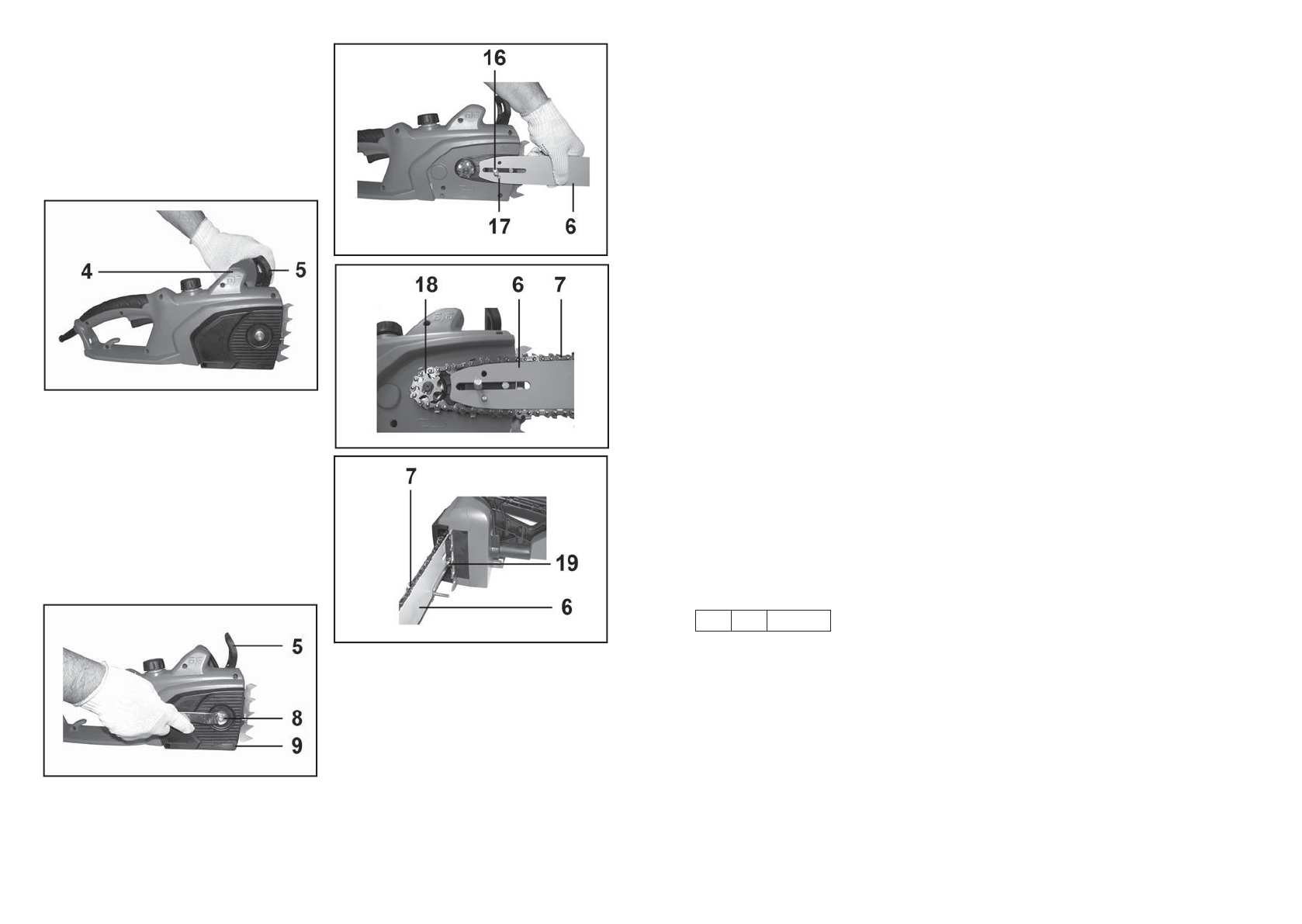 4
5

5
8
9

16
17
6

18
6
7

7
19
6