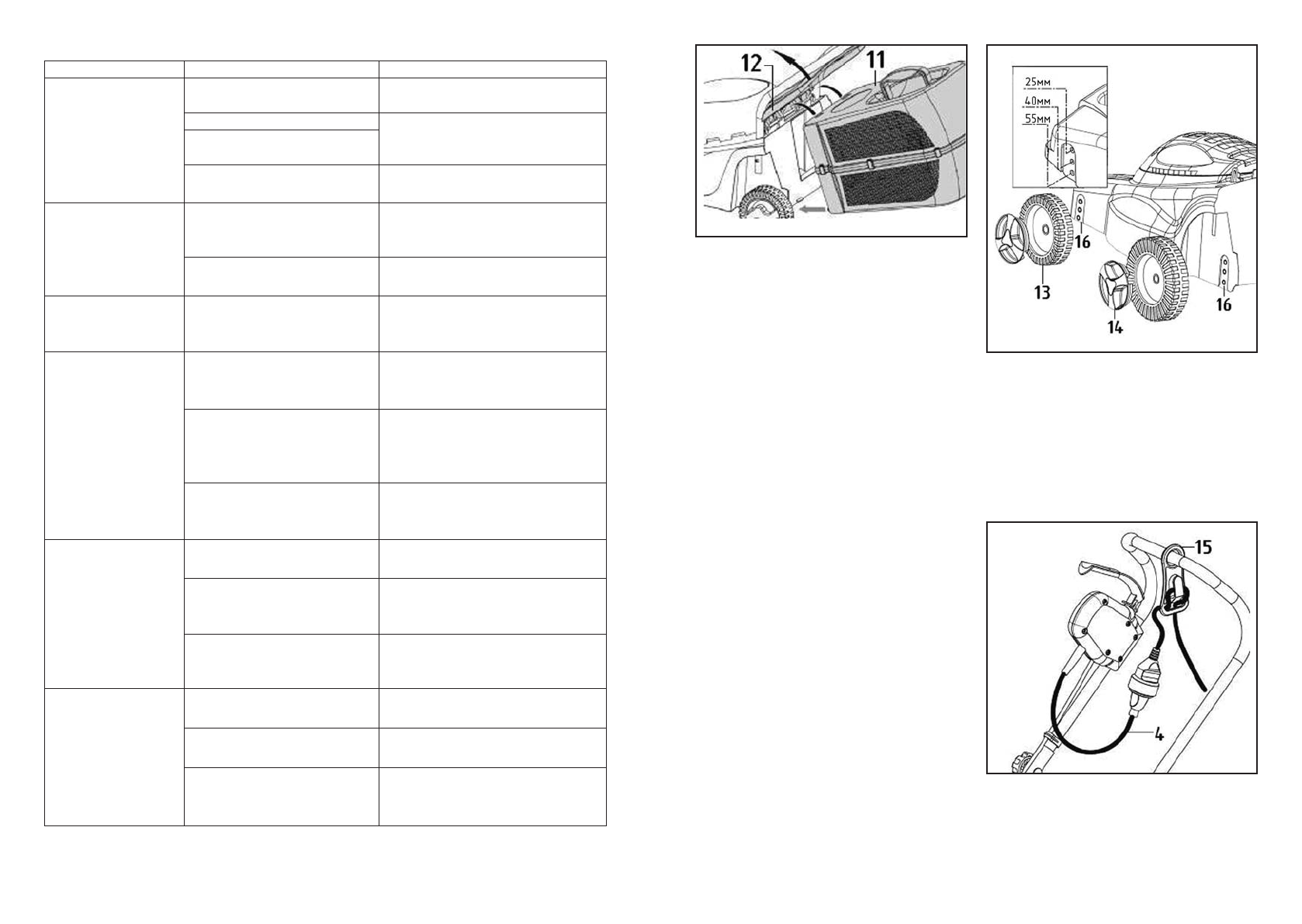 12
11

25мм
40мм
55мм
16
13
14
16

15
4