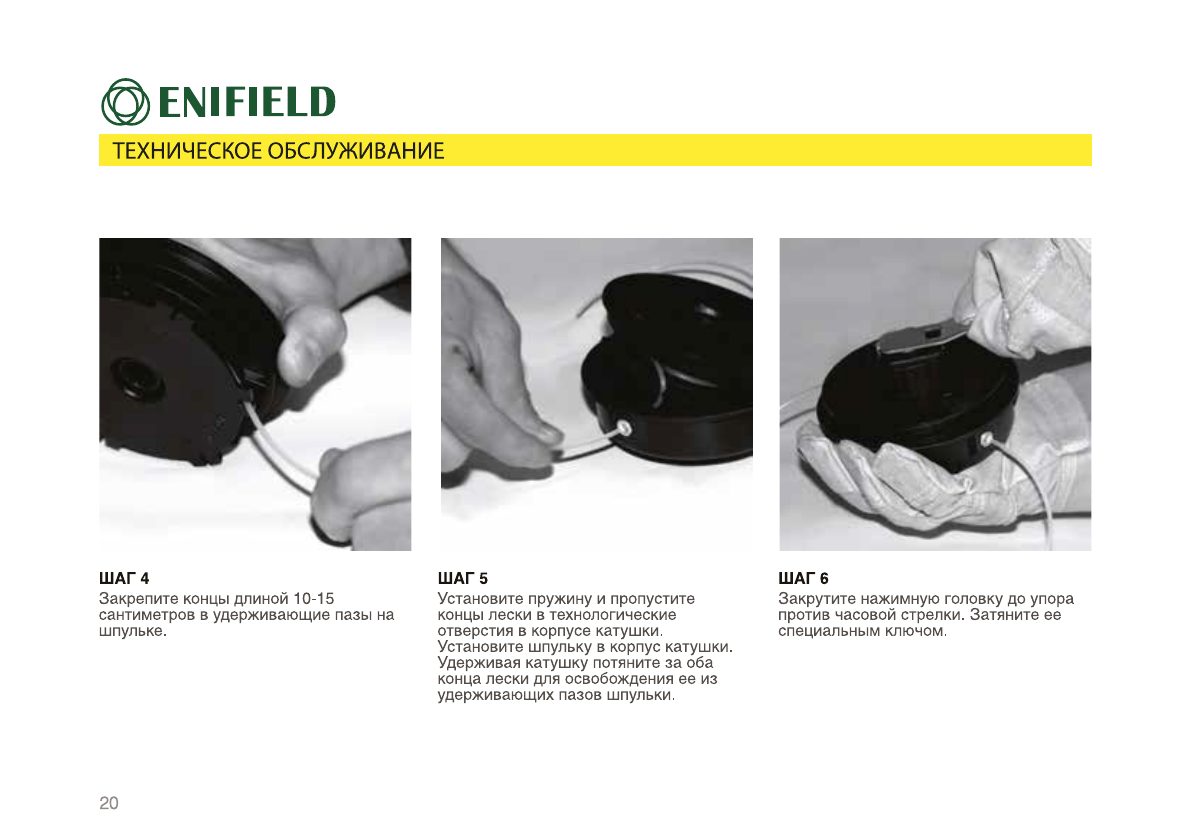 ENIFIELD

ТЕХНИЧЕСКОЕ ОБСЛУЖИВАНИЕ

ШАГ 4
Закрепите концы длиной 10-15 сантиметров в удерживающие пазы на шпульке.

ШАГ 5
Установите пружину и пропустите концы лески в технологические отверстия в корпусе катушки. Установите шпульку в корпус катушки. Удерживая катушку потяните за оба конца лески для освобождения ее из удерживающих пазов шпульки.

ШАГ 6
Закрутите нажимную головку до упора против часовой стрелки. Затяните ее специальным ключом.

20