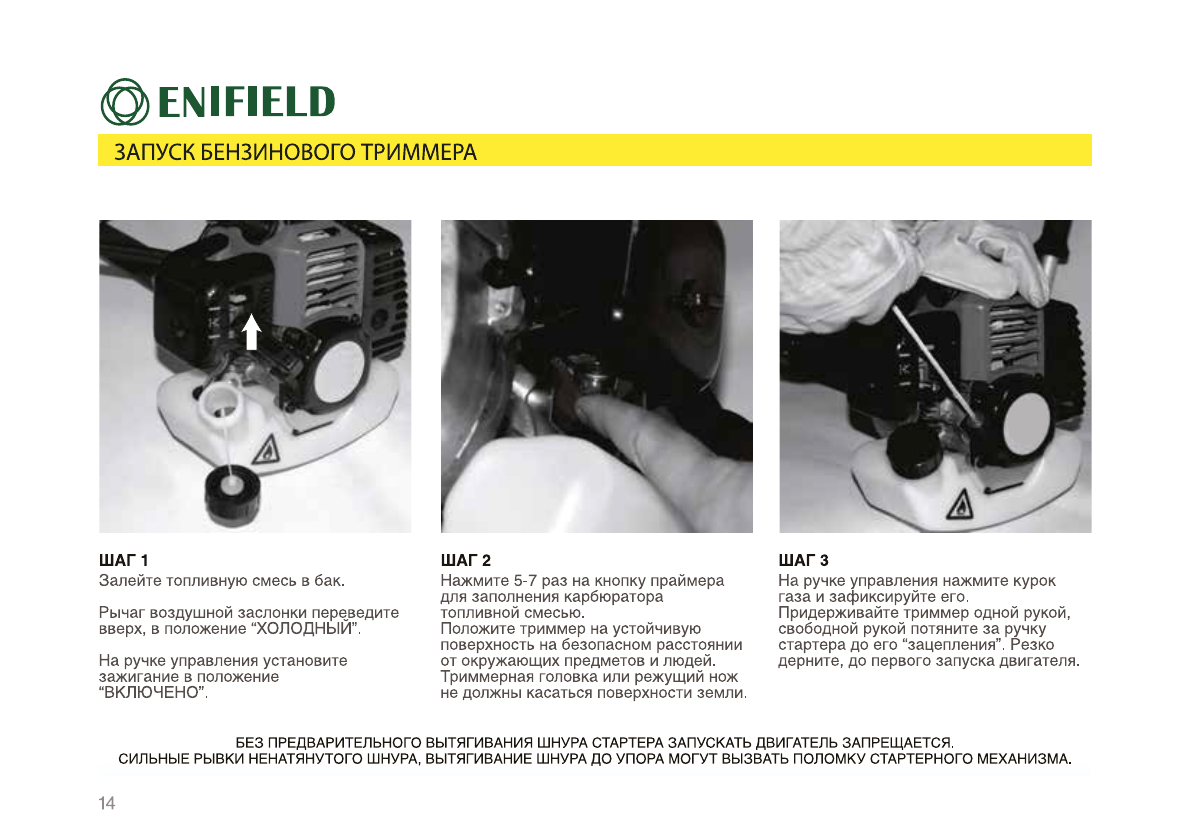 ENIFIELD

ЗАПУСК БЕНЗИНОВОГО ТРИММЕРА

ШАГ 1
Залейте топливную смесь в бак.

Рычаг воздушной заслонки переведите вверх, в положение “ХОЛОДНЫЙ”.

На ручке управления установите зажигание в положение “ВКЛЮЧЕНО”.

ШАГ 2
Нажмите 5-7 раз на кнопку праймера для заполнения карбюратора топливной смесью.
Положите триммер на устойчивую поверхность на безопасном расстоянии от окружающих предметов и людей. Триммерная головка или режущий нож не должны касаться поверхности земли.

ШАГ 3
На ручке управления нажмите курок газа и зафиксируйте его.
Придерживайте триммер одной рукой, свободной рукой потяните за ручку стартера до его “зацепления”. Резко дерните, до первого запуска двигателя.

БЕЗ ПРЕДВАРИТЕЛЬНОГО ВЫТЯГИВАНИЯ ШНУРА СТАРТЕРА ЗАПУСКАТЬ ДВИГАТЕЛЬ ЗАПРЕЩАЕТСЯ.
СИЛЬНЫЕ РЫВКИ НЕНАТЯНУТОГО ШНУРА, ВЫТЯГИВАНИЕ ШНУРА ДО УПОРА МОГУТ ВЫЗВАТЬ ПОЛОМКУ СТАРТЕРНОГО МЕХАНИЗМА.

14