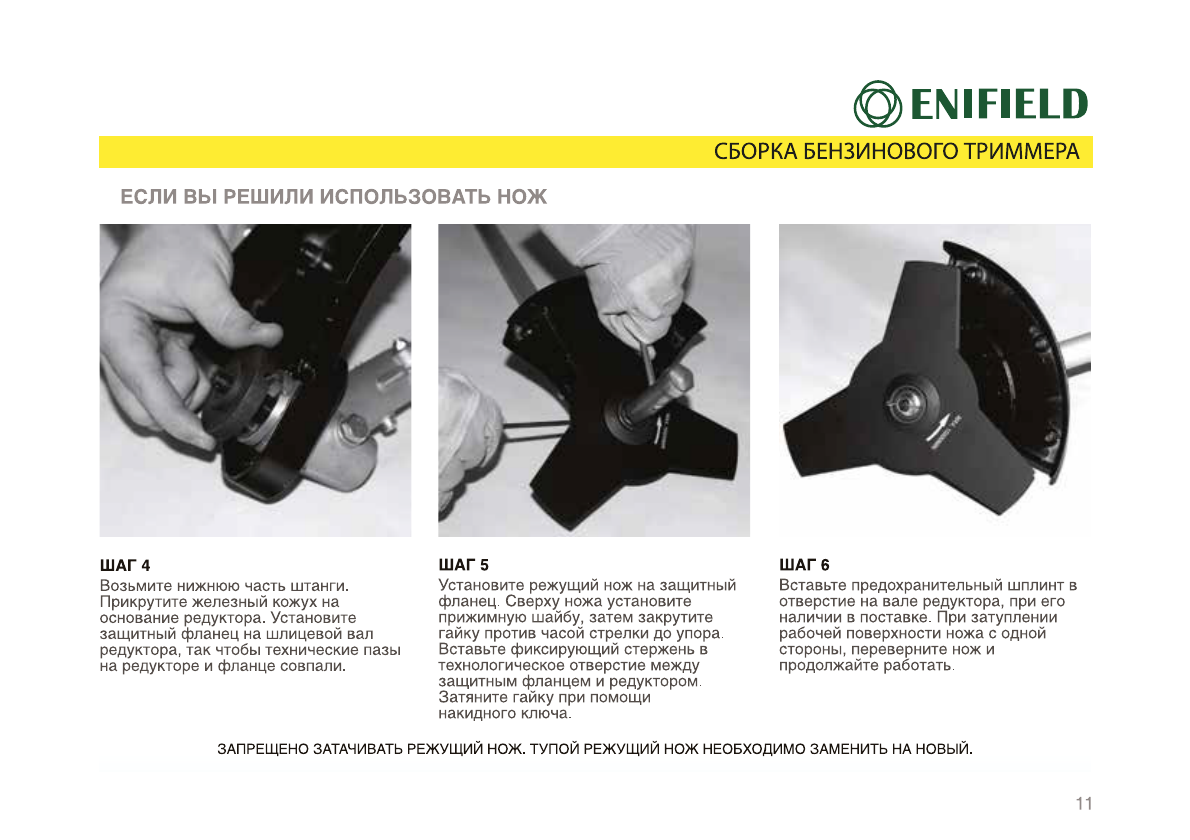 ENIFIELD

СБОРКА БЕНЗИНОВОГО ТРИММЕРА

ЕСЛИ ВЫ РЕШИЛИ ИСПОЛЬЗОВАТЬ НОЖ

ШАГ 4
Возьмите нижнюю часть штанги. Прикрутите железный кожух на основание редуктора. Установите защитный фланец на шлицевой вал редуктора, так чтобы технические пазы на редукторе и фланце совпали.

ШАГ 5
Установите режущий нож на защитный фланец. Сверху ножа установите прижимную шайбу, затем закрутите гайку против часой стрелки до упора. Вставьте фиксирующий стержень в технологическое отверстие между защитным фланцем и редуктором. Затяните гайку при помощи накидного ключа.

ШАГ 6
Вставьте предохранительный шплинт в отверстие на вале редуктора, при его наличии в поставке. При затуплении рабочей поверхности ножа с одной стороны, переверните нож и продолжайте работать.

ЗАПРЕЩЕНО ЗАТАЧИВАТЬ РЕЖУЩИЙ НОЖ. ТУПОЙ РЕЖУЩИЙ НОЖ НЕОБХОДИМО ЗАМЕНИТЬ НА НОВЫЙ.

11