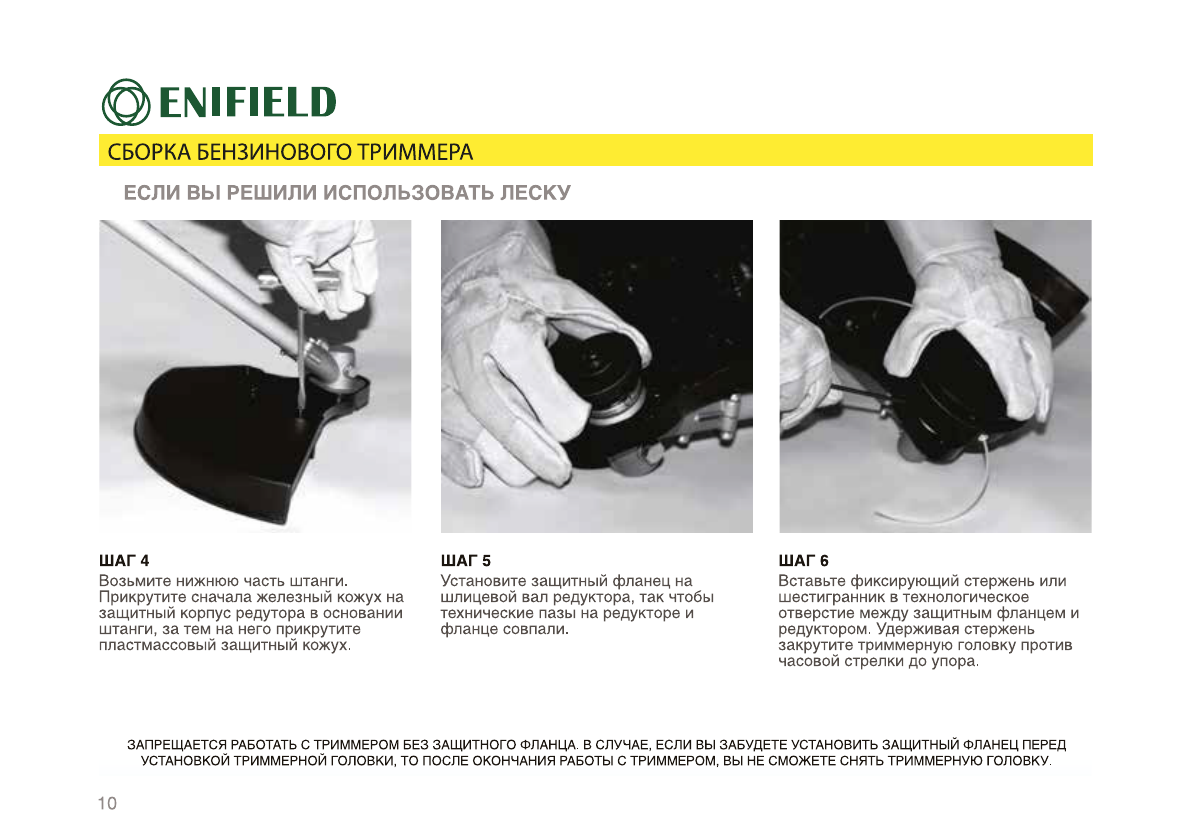 ENIFIELD

СБОРКА БЕНЗИНОВОГО ТРИММЕРА

ЕСЛИ ВЫ РЕШИЛИ ИСПОЛЬЗОВАТЬ ЛЕСКУ

ШАГ 4
Возьмите нижнюю часть штанги. Прикрутите сначала железный кожух на защитный корпус редутора в основании штанги, за тем на него прикрутите пластмассовый защитный кожух.

ШАГ 5
Установите защитный фланец на шлицевой вал редуктора, так чтобы технические пазы на редукторе и фланце совпали.

ШАГ 6
Вставьте фиксирующий стержень или шестигранник в технологическое отверстие между защитным фланцем и редуктором. Удерживая стержень закрутите триммерную головку против часовой стрелки до упора.

ЗАПРЕЩАЕТСЯ РАБОТАТЬ С ТРИММЕРОМ БЕЗ ЗАЩИТНОГО ФЛАНЦА. В СЛУЧАЕ, ЕСЛИ ВЫ ЗАБУДЕТЕ УСТАНОВИТЬ ЗАЩИТНЫЙ ФЛАНЕЦ ПЕРЕД УСТАНОВКОЙ ТРИММЕРНОЙ ГОЛОВКИ, ТО ПОСЛЕ ОКОНЧАНИЯ РАБОТЫ С ТРИММЕРОМ, ВЫ НЕ СМОЖЕТЕ СНЯТЬ ТРИММЕРНУЮ ГОЛОВКУ.

10