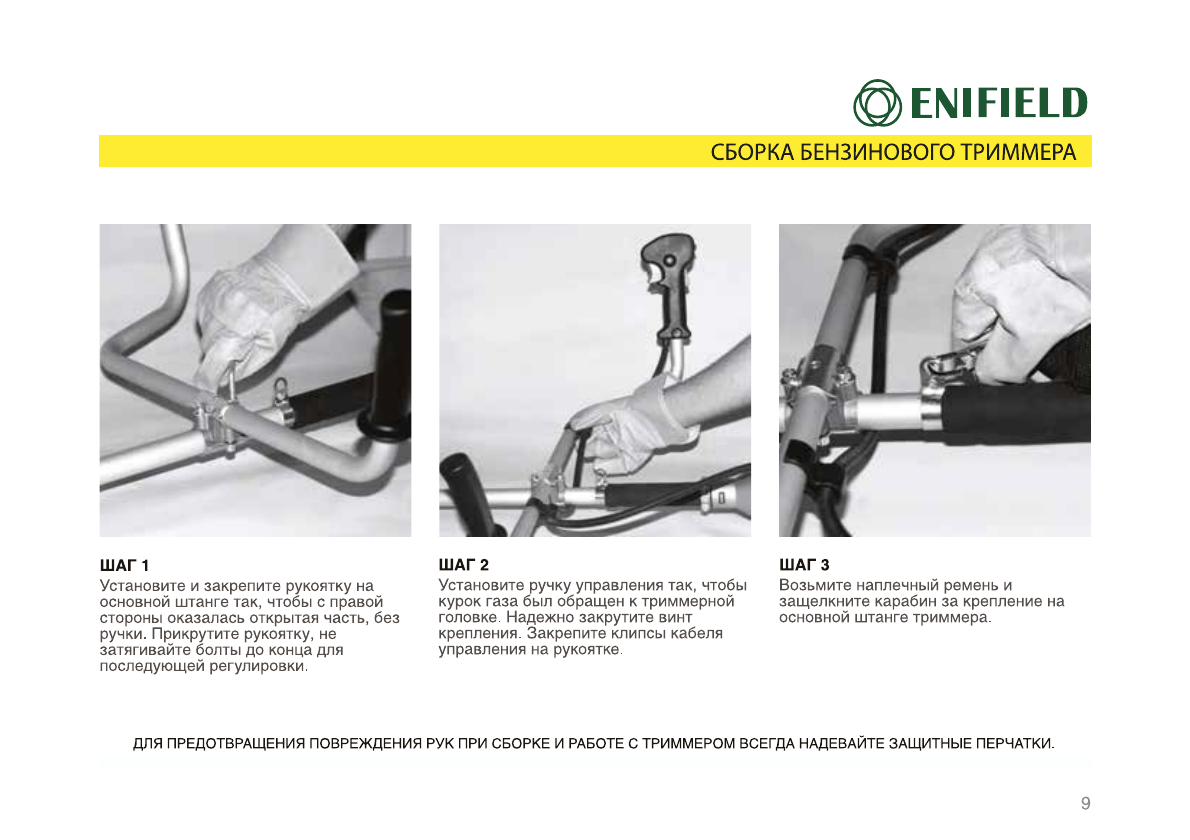 ENIFIELD

СБОРКА БЕНЗИНОВОГО ТРИММЕРА

ШАГ 1
Установите и закрепите рукоятку на основной штанге так, чтобы с правой стороны оказалась открытая часть, без ручки. Прикрутите рукоятку, не затягивайте болты до конца для последующей регулировки.

ШАГ 2
Установите ручку управления так, чтобы курок газа был обращен к триммерной головке. Надежно закрутите винт крепления. Закрепите клипсы кабеля управления на рукоятке.

ШАГ 3
Возьмите наплечный ремень и защелкните карабин за крепление на основной штанге триммера.

ДЛЯ ПРЕДОТВРАЩЕНИЯ ПОВРЕЖДЕНИЯ РУК ПРИ СБОРКЕ И РАБОТЕ С ТРИММЕРОМ ВСЕГДА НАДЕВАЙТЕ ЗАЩИТНЫЕ ПЕРЧАТКИ.

9