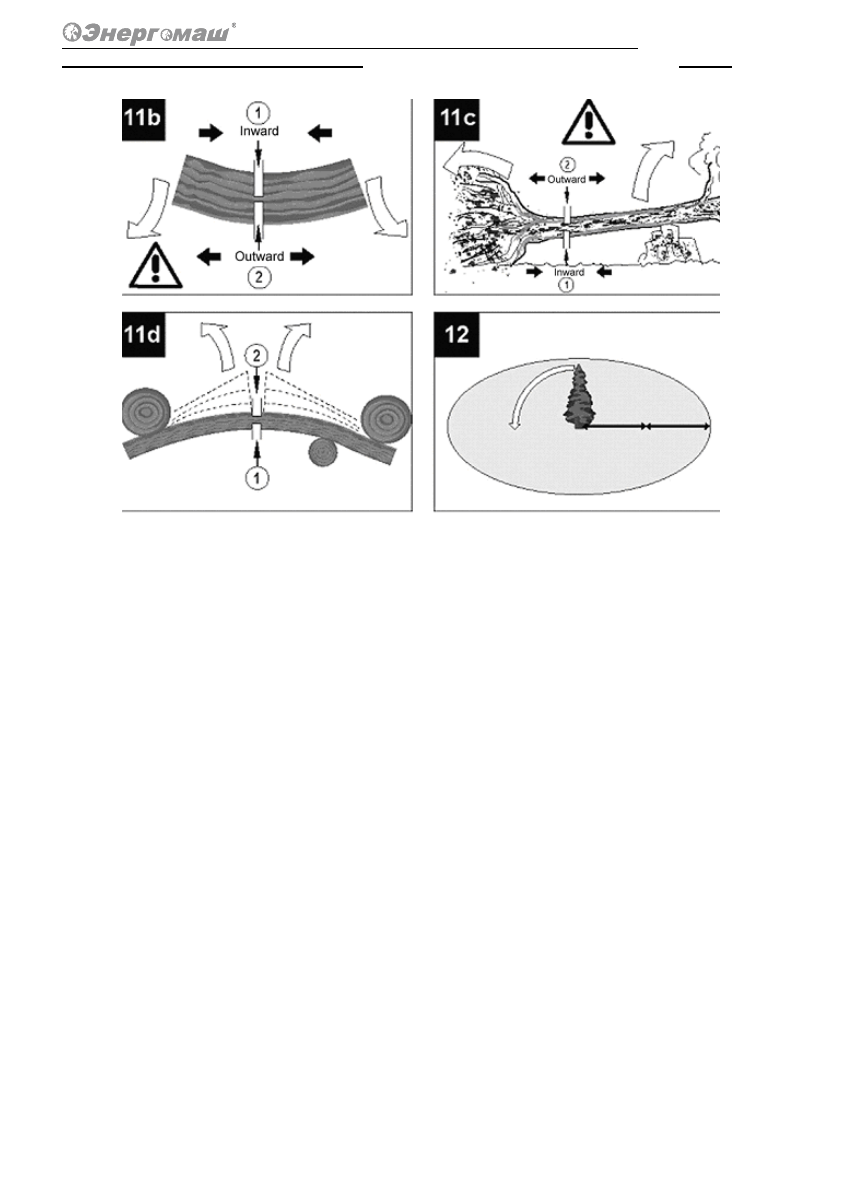 Энергомаш®

11b
1
Inward
Outward
2

11c
2
Outward
Inward
1

11d
2
1

12