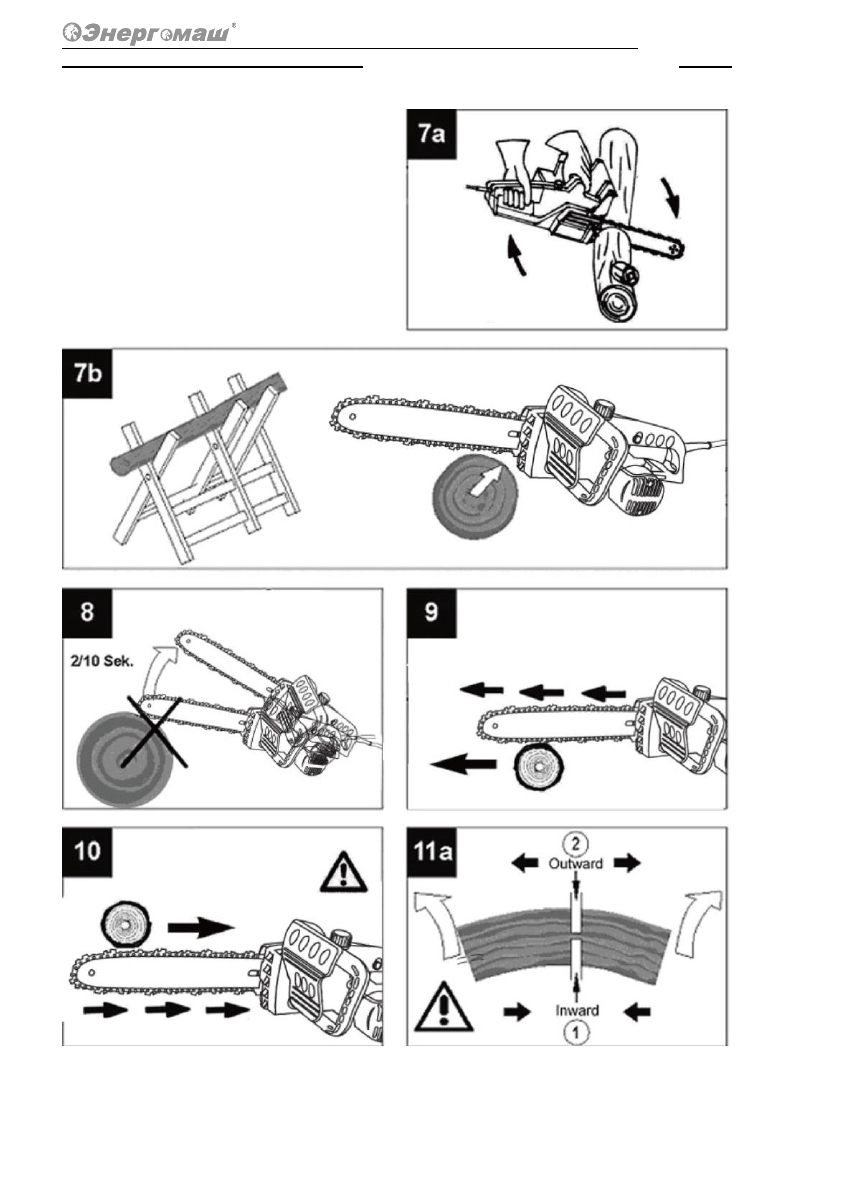 Энергомаш®

7a

7b

8

2/10 Sek.

9

10

11a

2

Outward

Inward

1